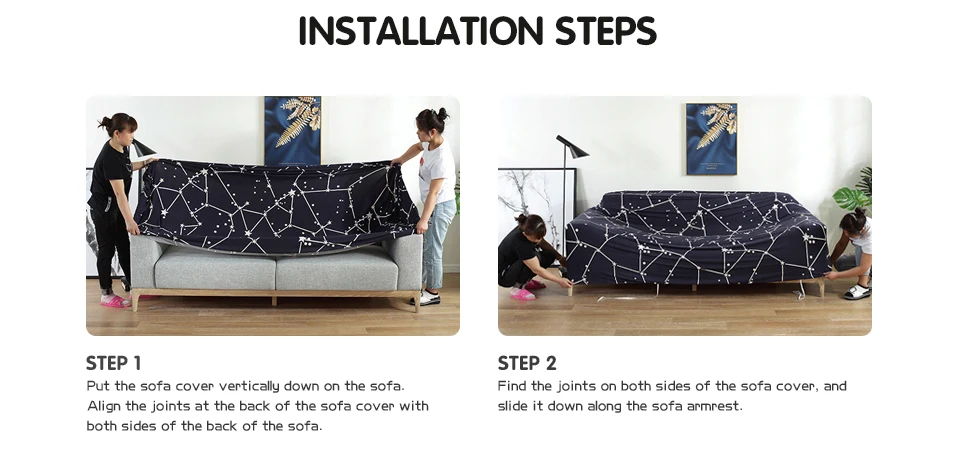 INSTALLATION STEPS

STEP 1
Put the sofa cover vertically down on the sofa. Align the joints at the back of the sofa cover with both sides of the back of the sofa.

STEP 2
Find the joints on both sides of the sofa cover, and slide it down along the sofa armrest.