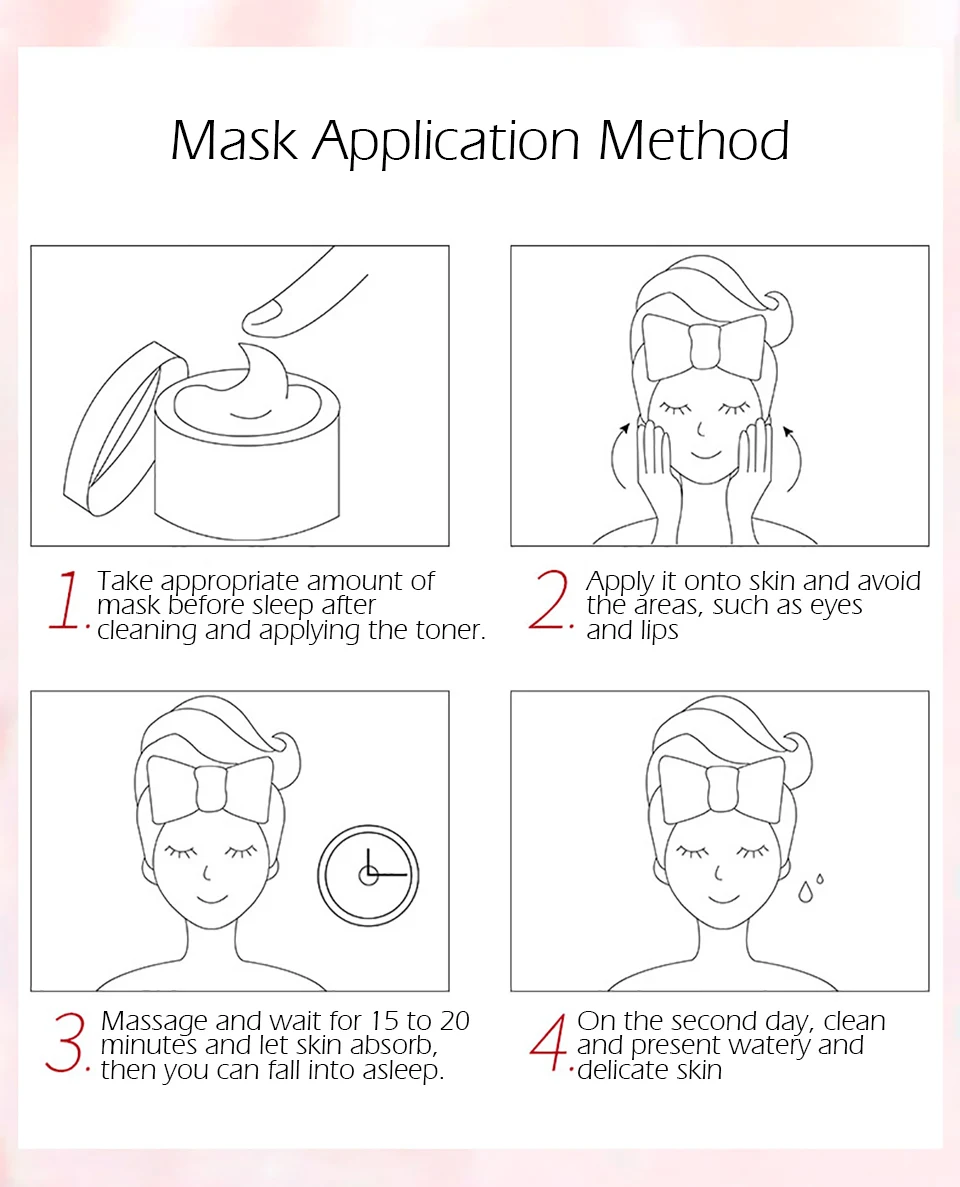 Mask Application Method

1. Take appropriate amount of mask before sleep after cleaning and applying the toner.

2. Apply it onto skin and avoid the areas, such as eyes and lips

3. Massage and wait for 15 to 20 minutes and let skin absorb, then you can fall into asleep.

4. On the second day, clean and present watery and delicate skin