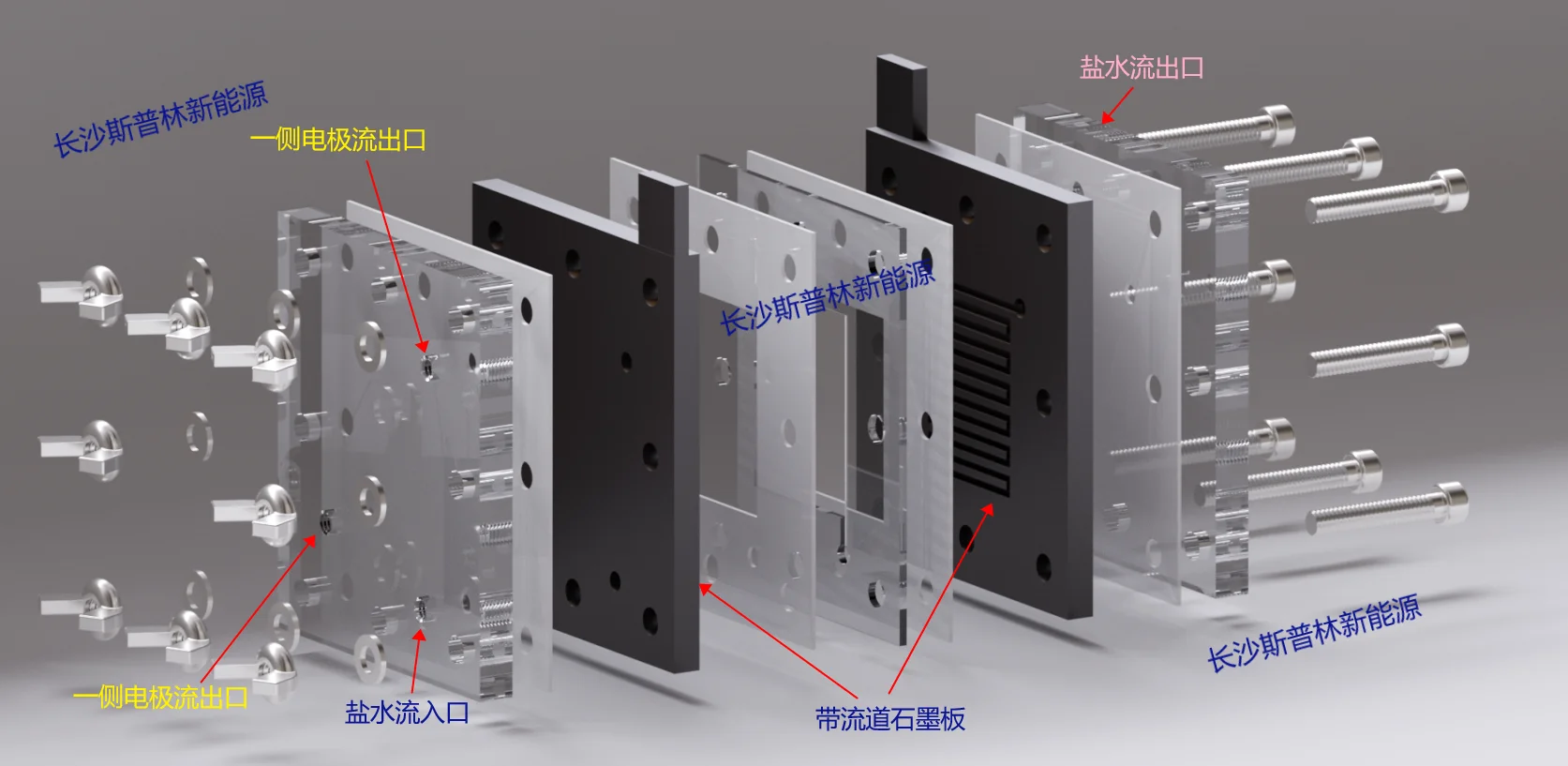 长沙斯普林新能源

一侧电极流出口

盐水流出口

长沙斯普林新能源

长沙斯普林新能源

一侧电极流出口

盐水流入口

带流道石墨板