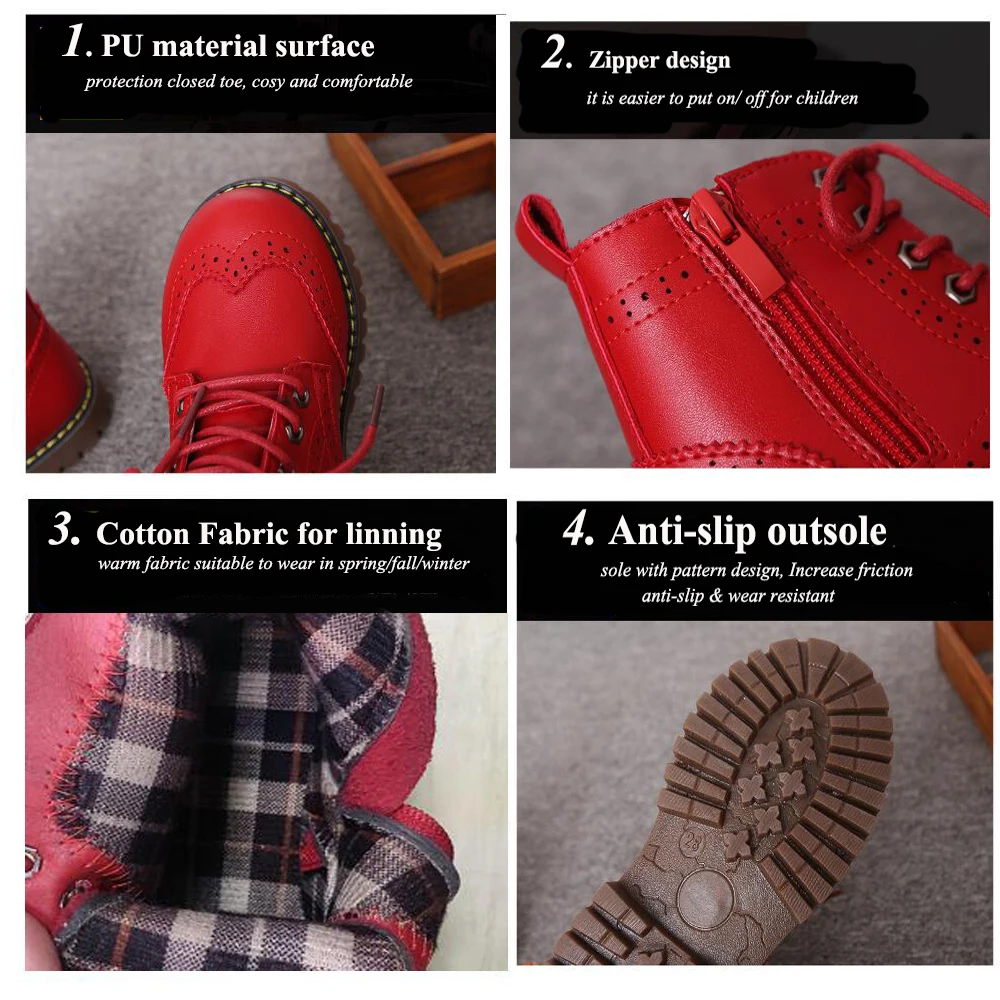 1. PU material surface
protection closed toe, cosy and comfortable

2. Zipper design
it is easier to put on/ off for children

3. Cotton Fabric for linning
warm fabric suitable to wear in spring/fall/winter

4. Anti-slip outsole
sole with pattern design, Increase friction
anti-slip & wear resistant

28