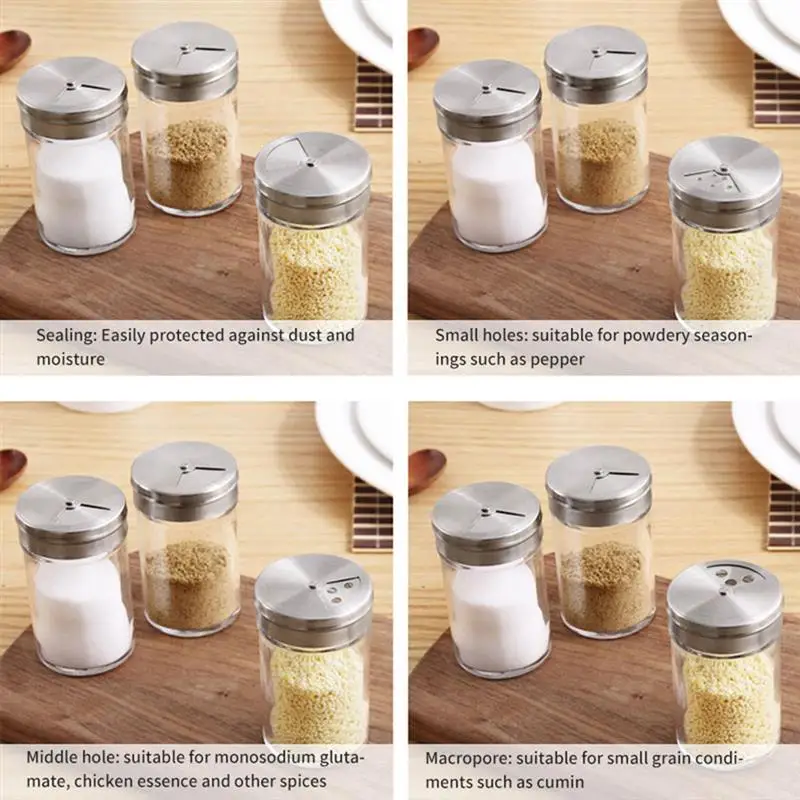 Sealing: Easily protected against dust and moisture

Small holes: suitable for powdery seasonings such as pepper

Middle hole: suitable for monosodium glutamate, chicken essence and other spices

Macropore: suitable for small grain condiments such as cumin