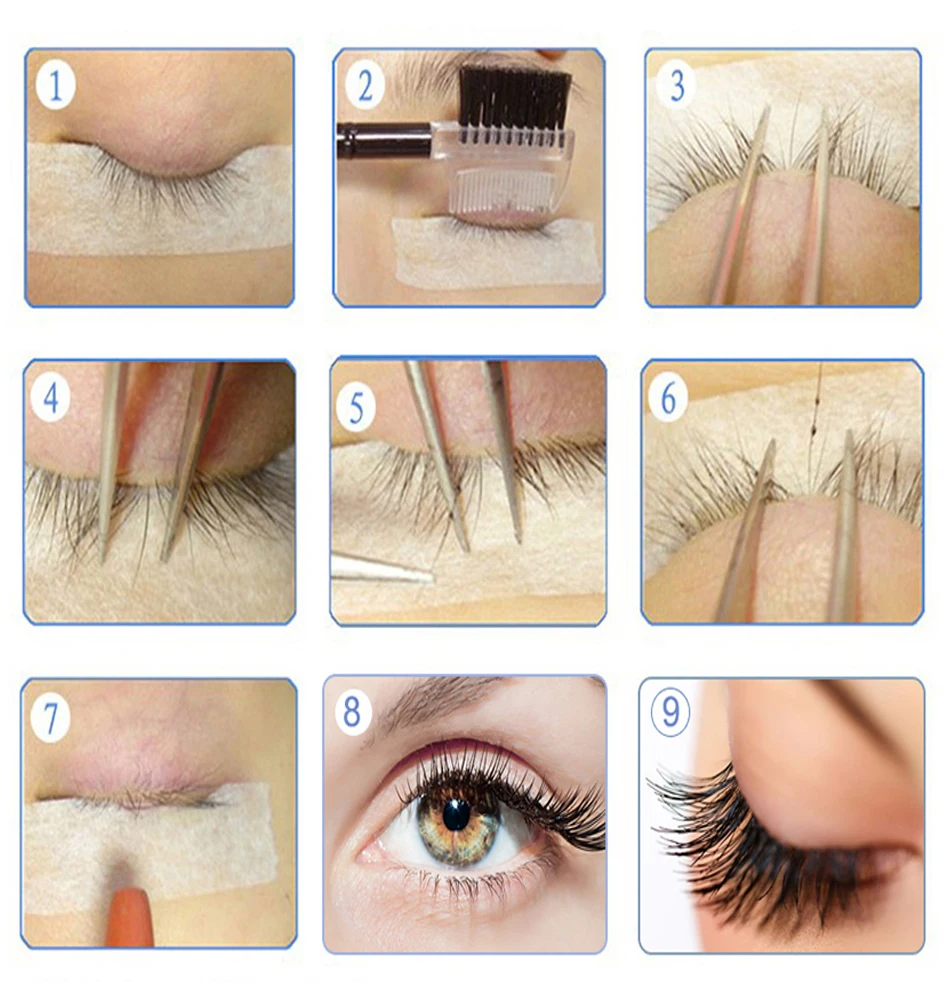 1
2
3
4
5
6
7
8
9