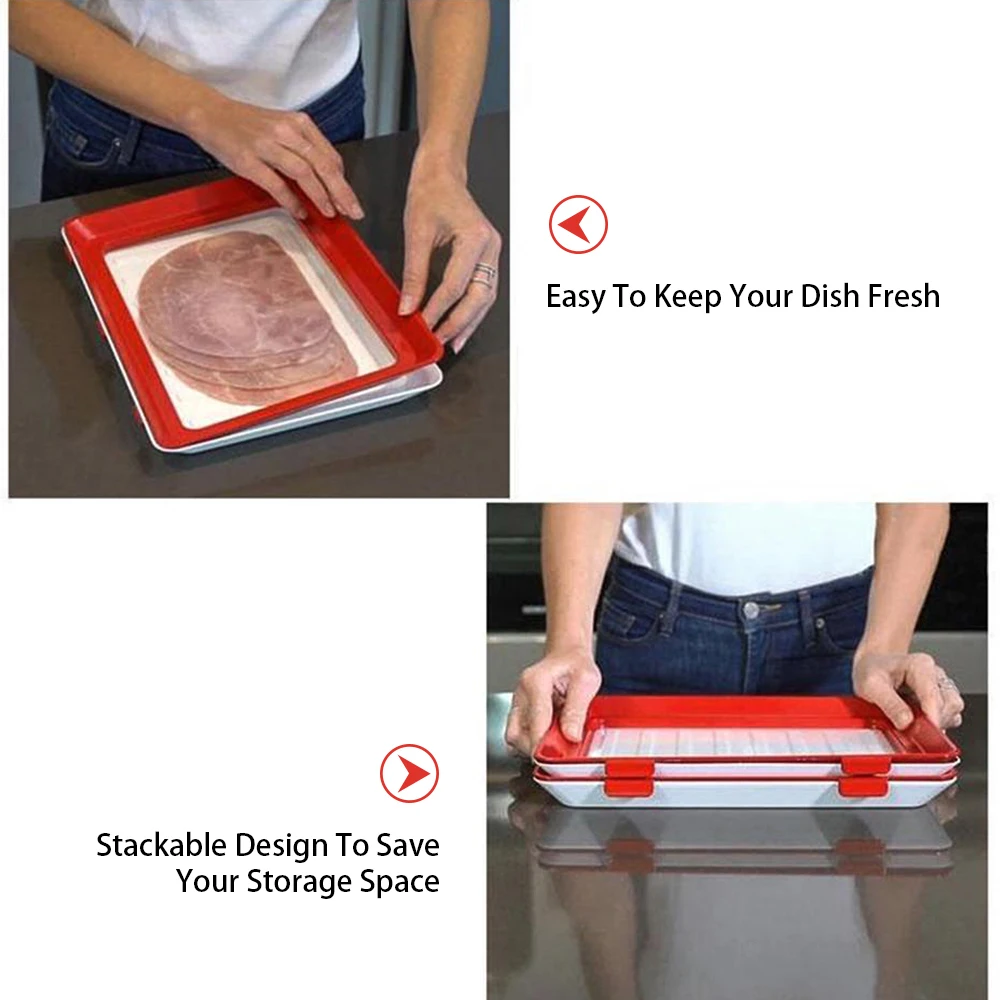 Easy To Keep Your Dish Fresh

Stackable Design To Save Your Storage Space