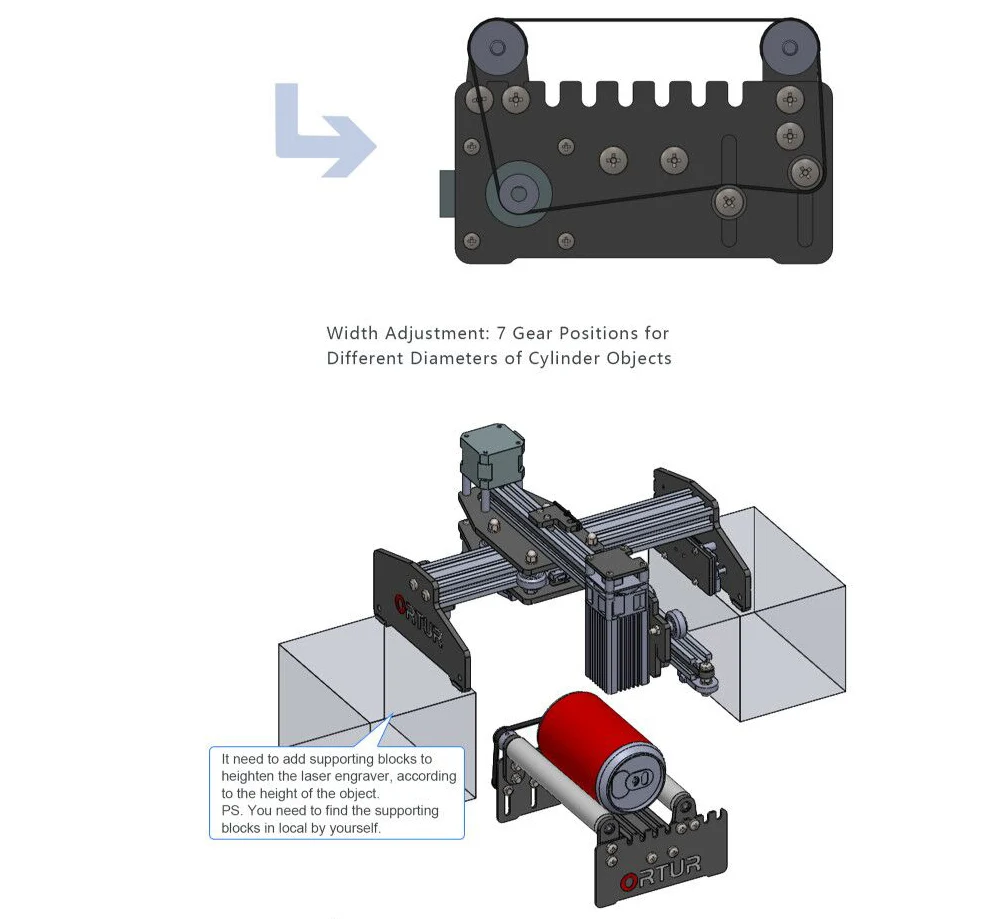 Width Adjustment: 7 Gear Positions for Different Diameters of Cylinder Objects

ORTUR

It need to add supporting blocks to heighten the laser engraver, according to the height of the object.
PS. You need to find the supporting blocks in local by yourself.

ORTUR