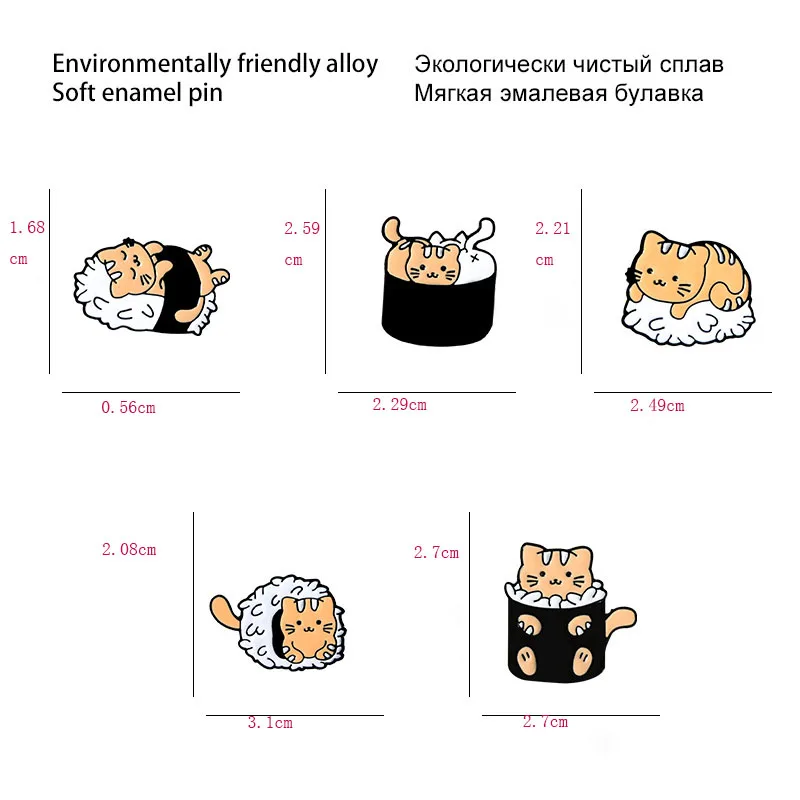 Environmentally friendly alloy
Soft enamel pin

Экологически чистый сплав
Мягкая эмалевая булавка

1.68 cm

0.56cm

2.59 cm

2.29cm

2.21 cm

2.49cm

2.08cm

3.1cm

2.7cm

2.7cm