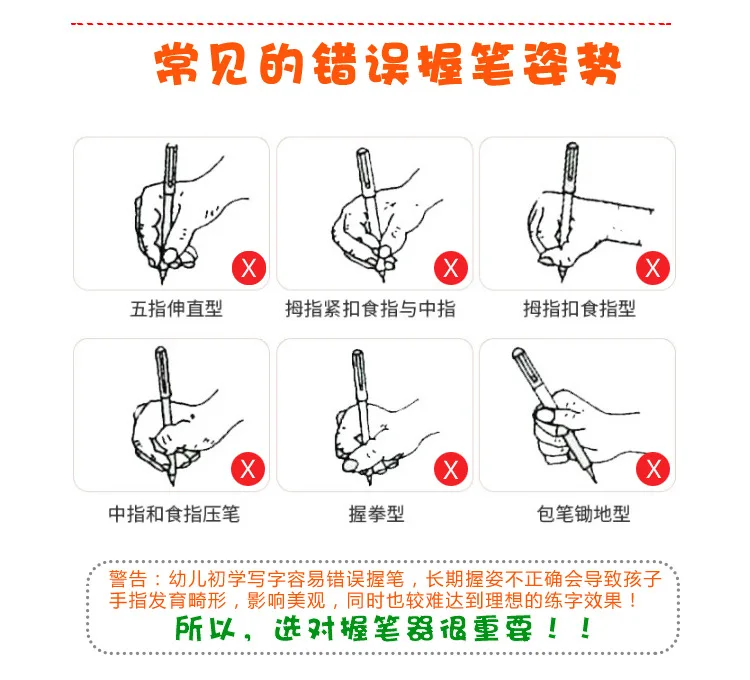 常见的错误握笔姿势

X
五指伸直型

X
拇指紧扣食指与中指

X
拇指扣食指型

X
中指和食指压笔

X
握拳型

X
包笔锄地型

警告：幼儿初学写字容易错误握笔，长期握姿不正确会导致孩子手指发育畸形，影响美观，同时也较难达到理想的练字效果！
所以，选对握笔器很重要！！