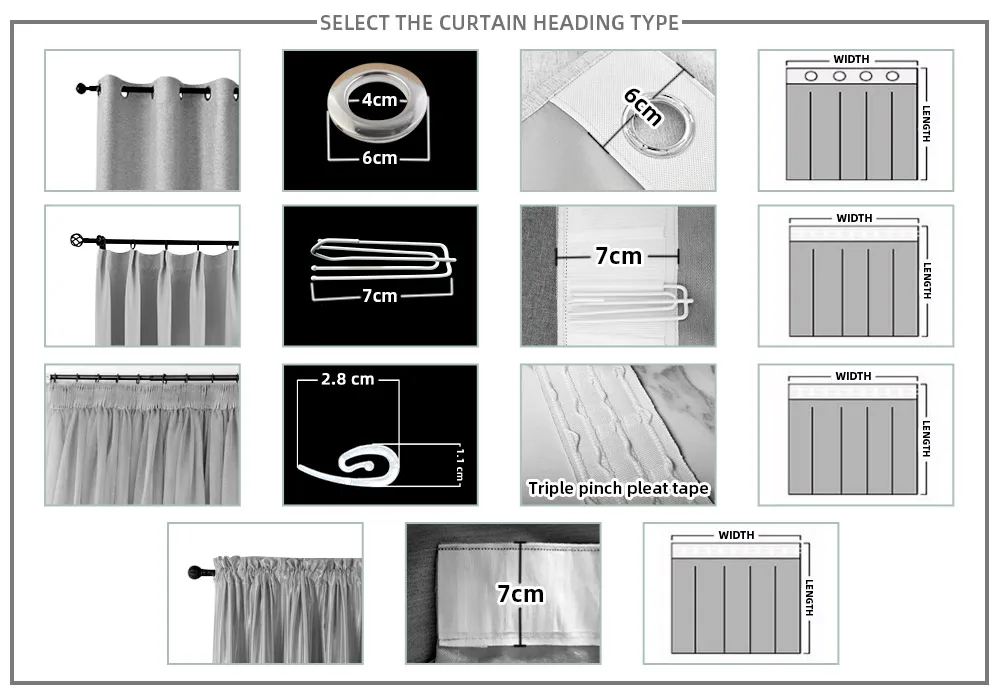 SELECT THE CURTAIN HEADING TYPE

4cm
6cm

6cm

WIDTH
LENGTH

7cm

7cm

WIDTH
LENGTH

2.8 cm
1.1 cm

Triple pinch pleat tape

WIDTH
LENGTH

7cm

WIDTH
LENGTH