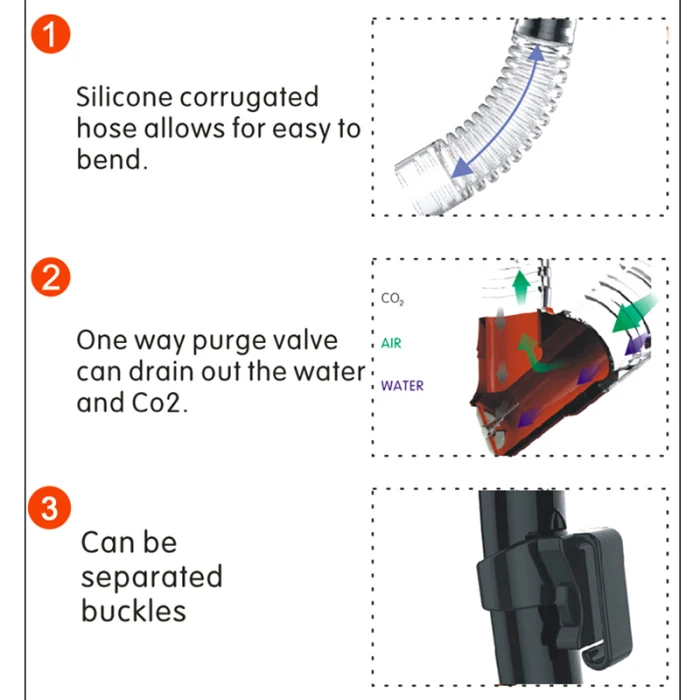 1

Silicone corrugated hose allows for easy to bend.

2

One way purge valve can drain out the water and Co2.

$CO_2$

AIR

WATER

3

Can be separated buckles