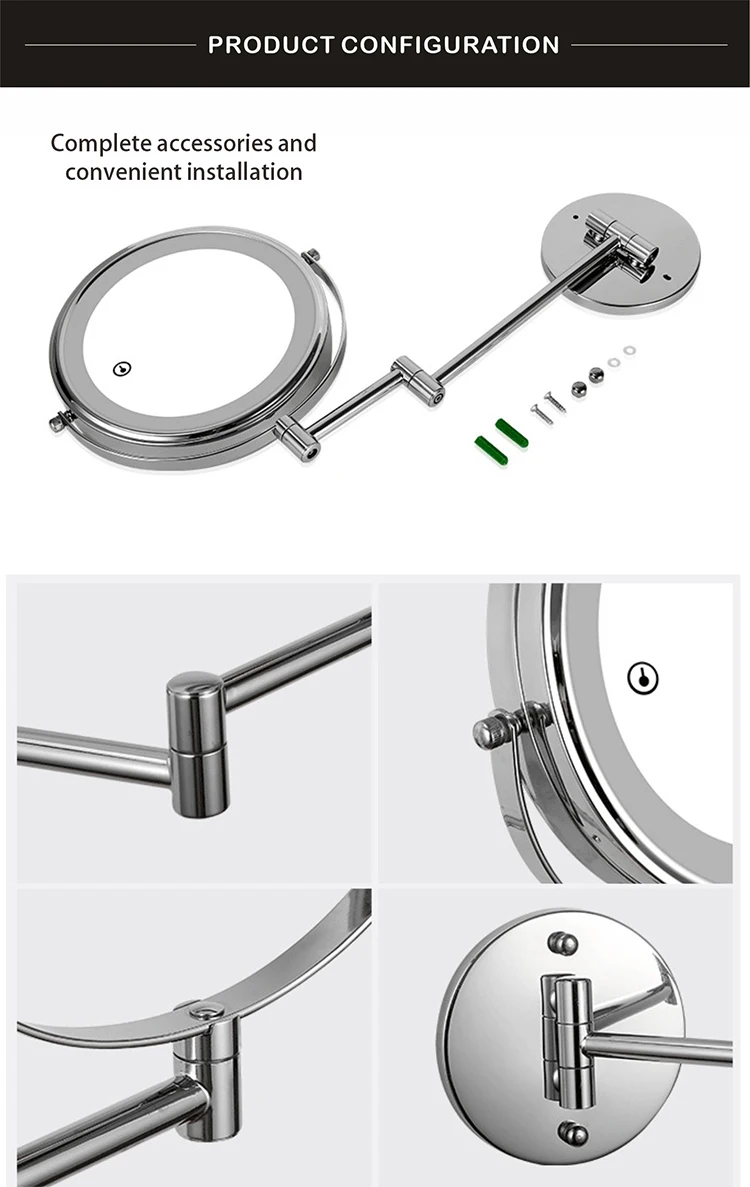 PRODUCT CONFIGURATION

Complete accessories and convenient installation