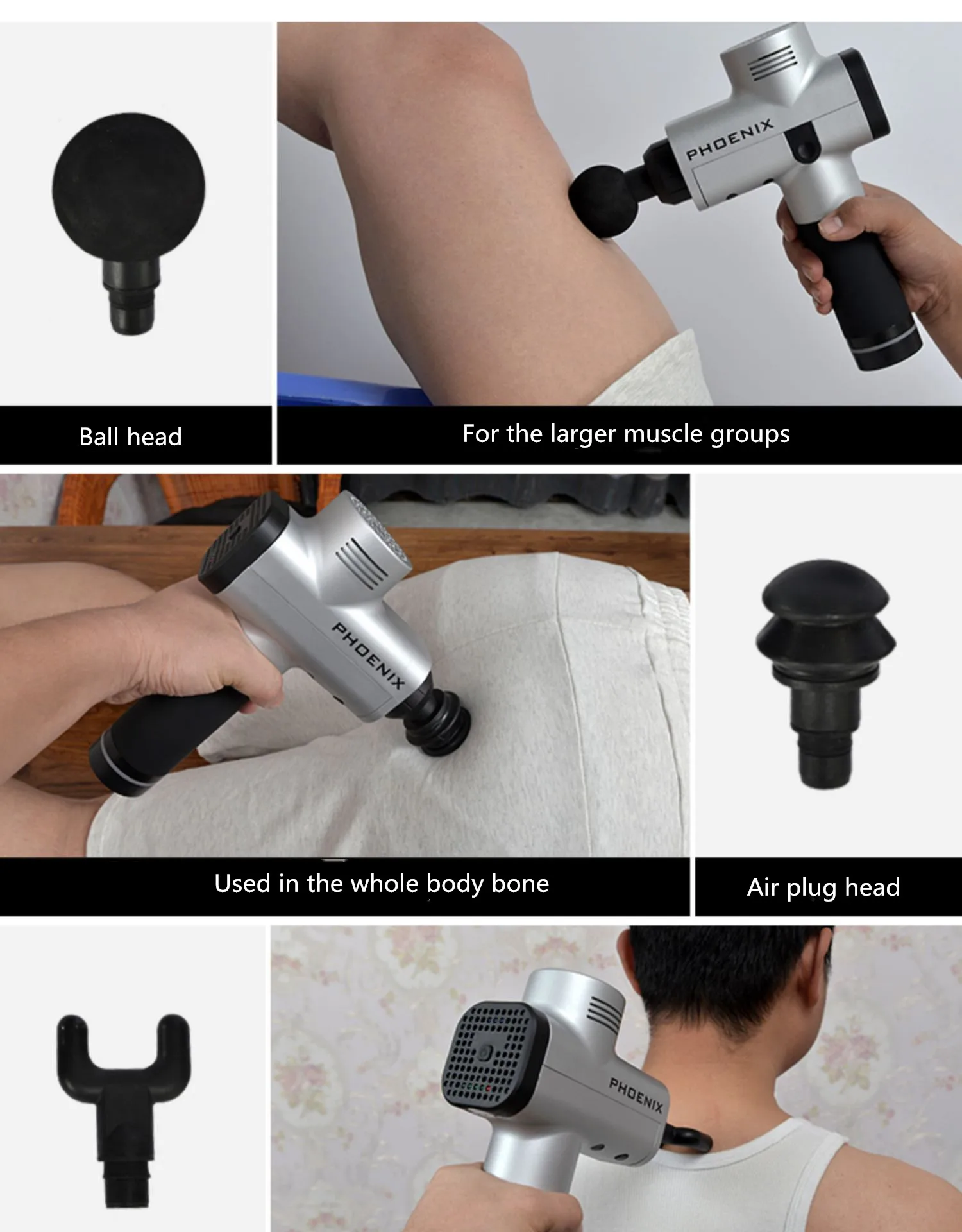 PHOENIX

Ball head

For the larger muscle groups

PHOENIX

Used in the whole body bone

Air plug head

PHOENIX