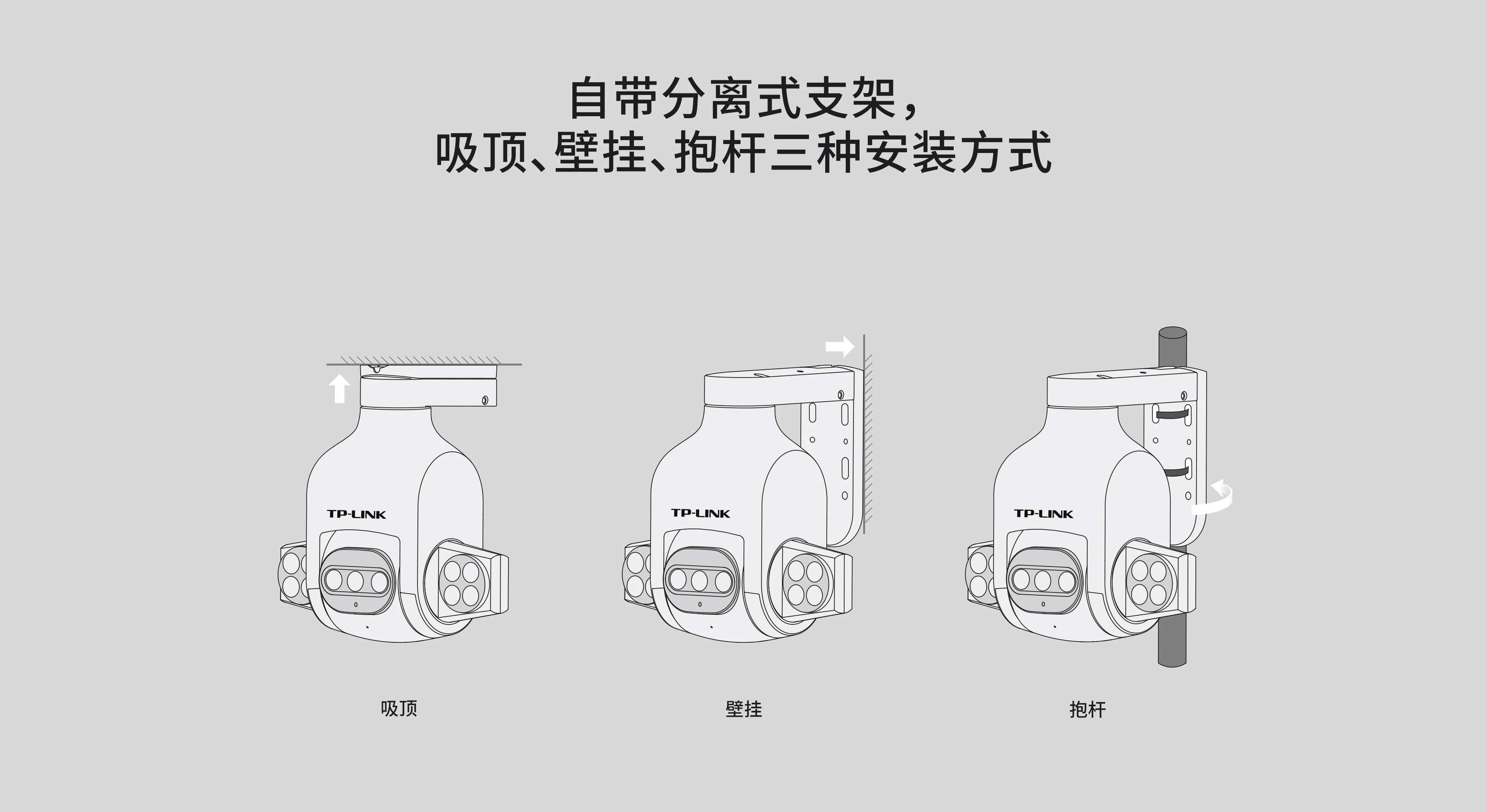 自带分离式支架，
吸顶、壁挂、抱杆三种安装方式

TP-LINK

TP-LINK

TP-LINK

吸顶

壁挂

抱杆