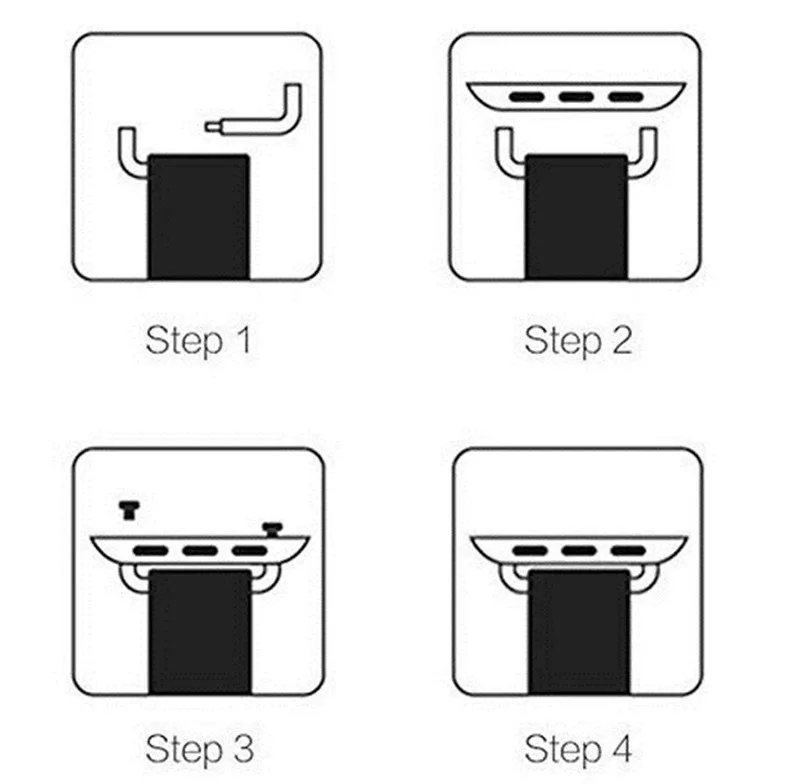 Step 1

Step 2

Step 3

Step 4