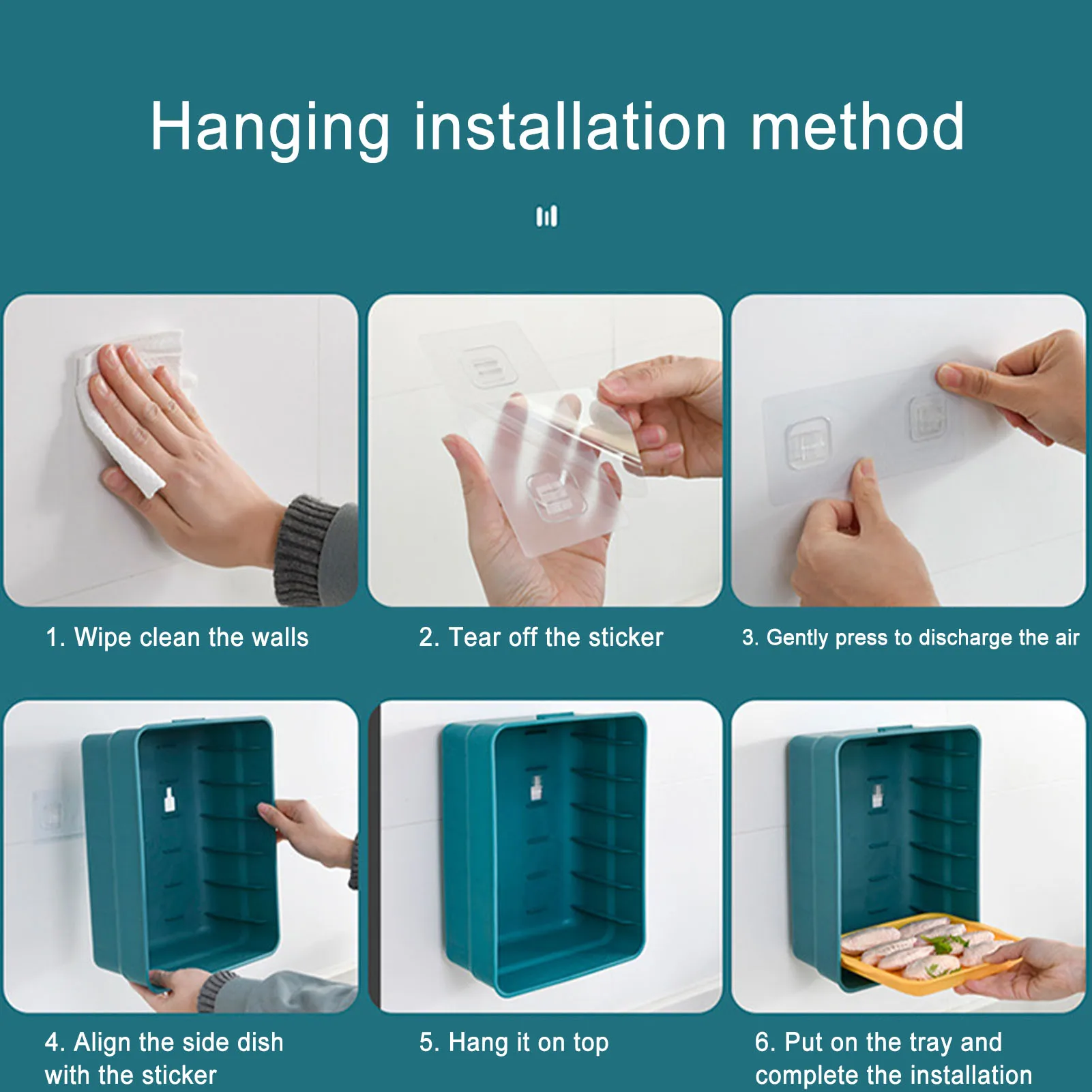 Hanging installation method

1. Wipe clean the walls

2. Tear off the sticker

3. Gently press to discharge the air

4. Align the side dish with the sticker

5. Hang it on top

6. Put on the tray and complete the installation