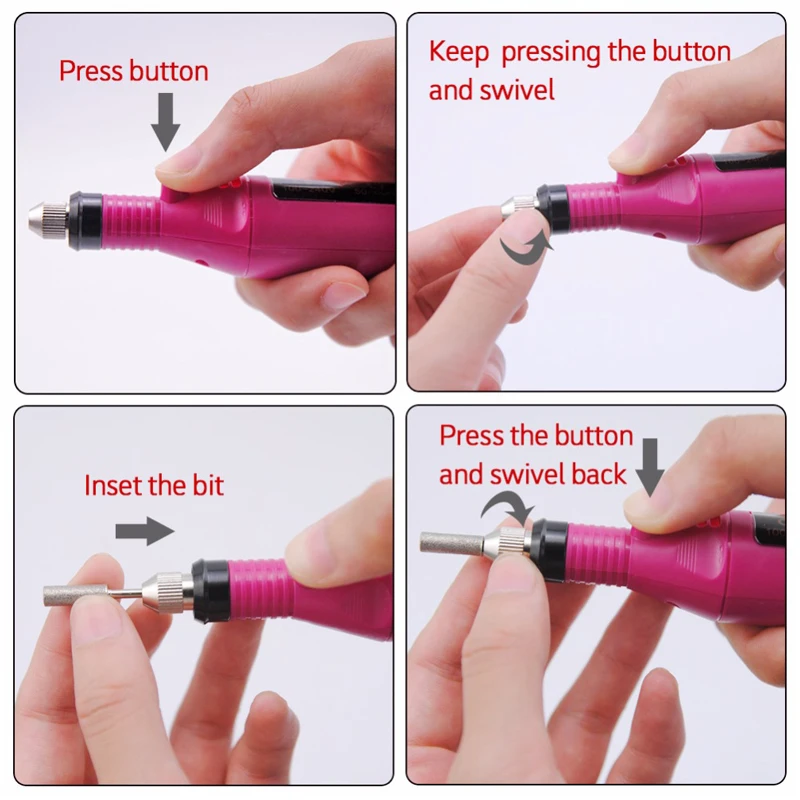 Press button

Keep pressing the button and swivel

Inset the bit

Press the button and swivel back