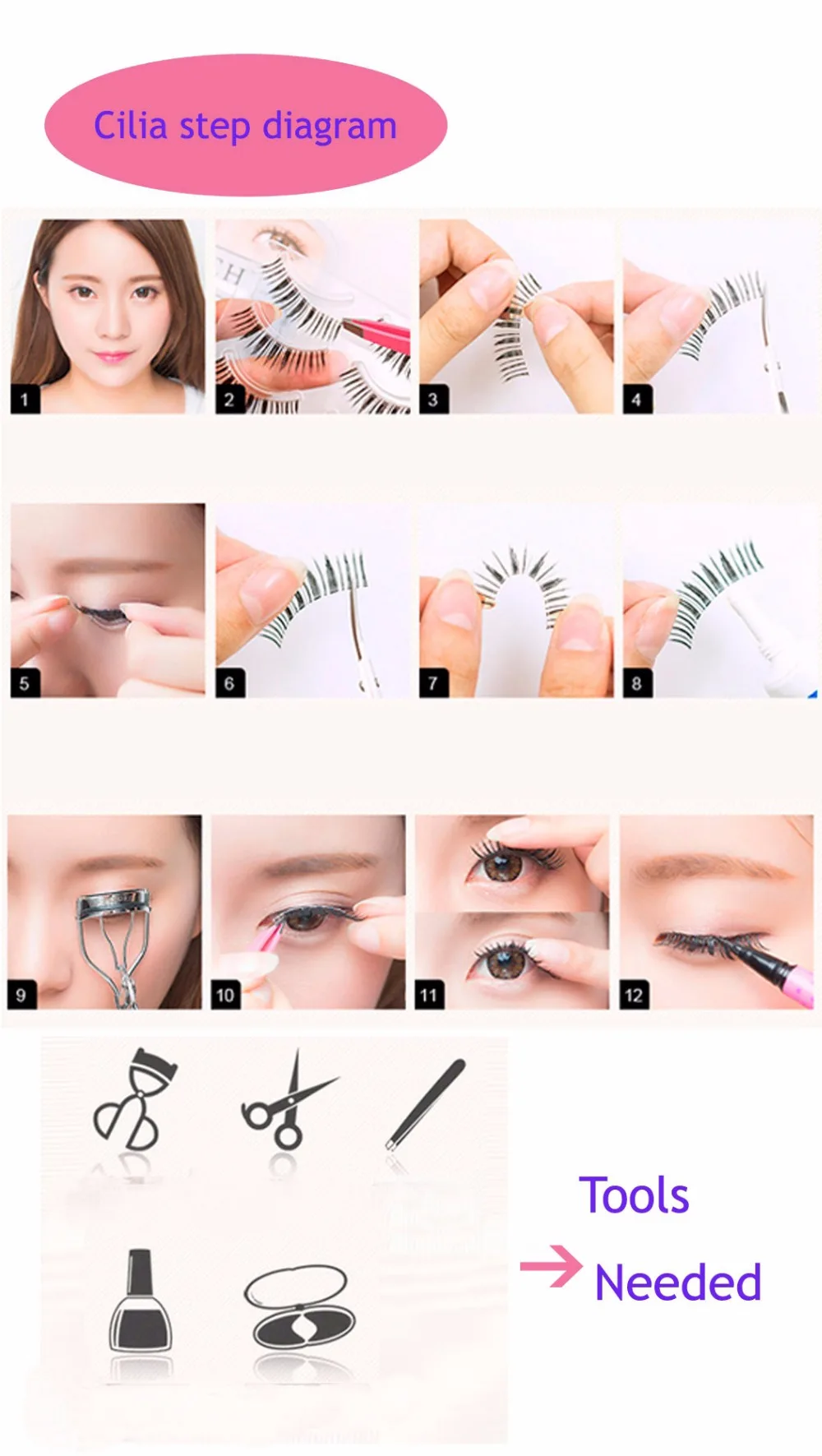 Cilia step diagram

1
2
3
4
5
6
7
8
9
10
11
12

Tools
Needed