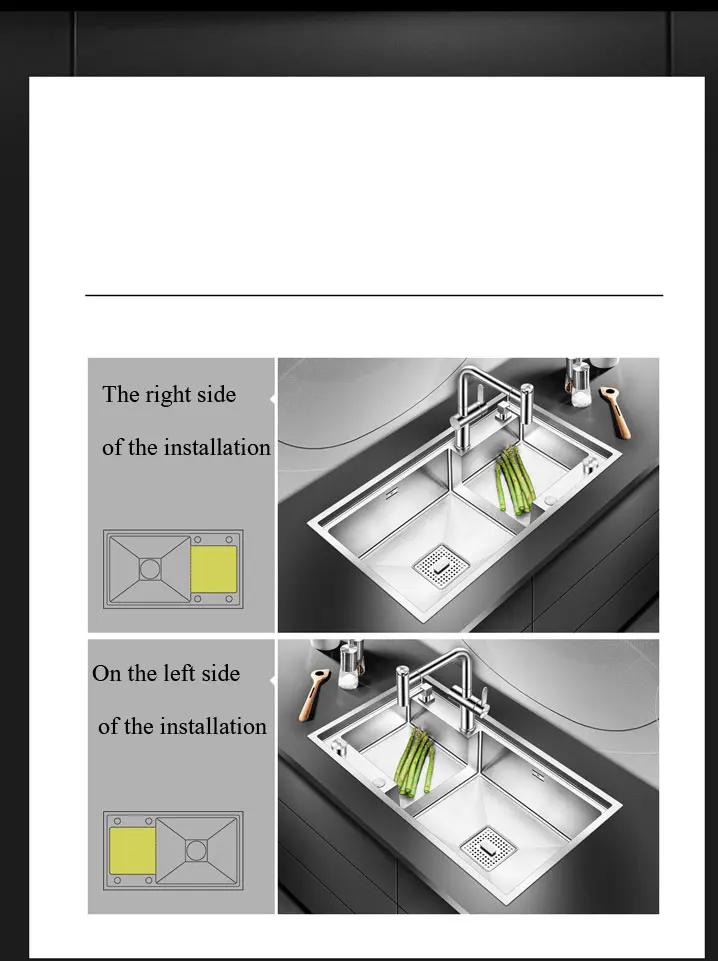 The right side of the installation

On the left side of the installation