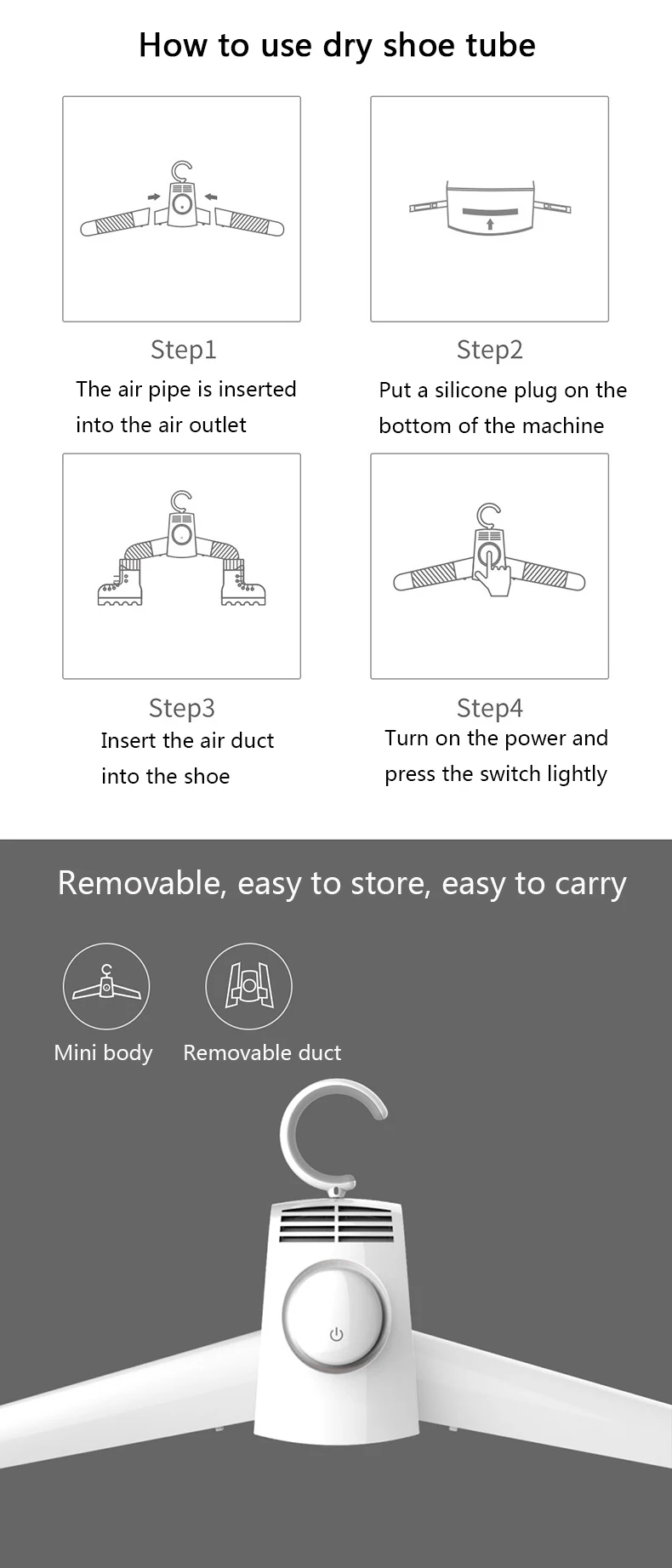 How to use dry shoe tube

Step1
The air pipe is inserted into the air outlet

Step2
Put a silicone plug on the bottom of the machine

Step3
Insert the air duct into the shoe

Step4
Turn on the power and press the switch lightly

Removable, easy to store, easy to carry

Mini body

Removable duct