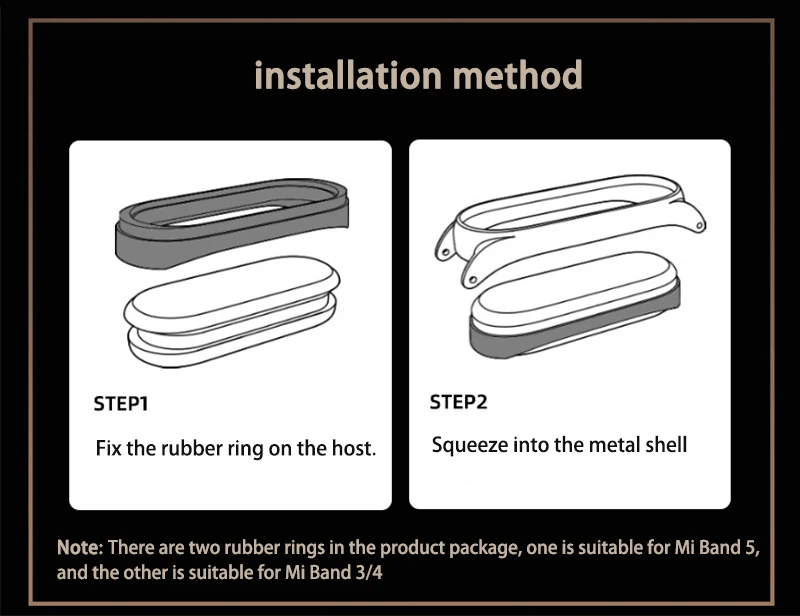 installation method

STEP1

Fix the rubber ring on the host.

STEP2

Squeeze into the metal shell

Note: There are two rubber rings in the product package, one is suitable for Mi Band 5, and the other is suitable for Mi Band 3/4