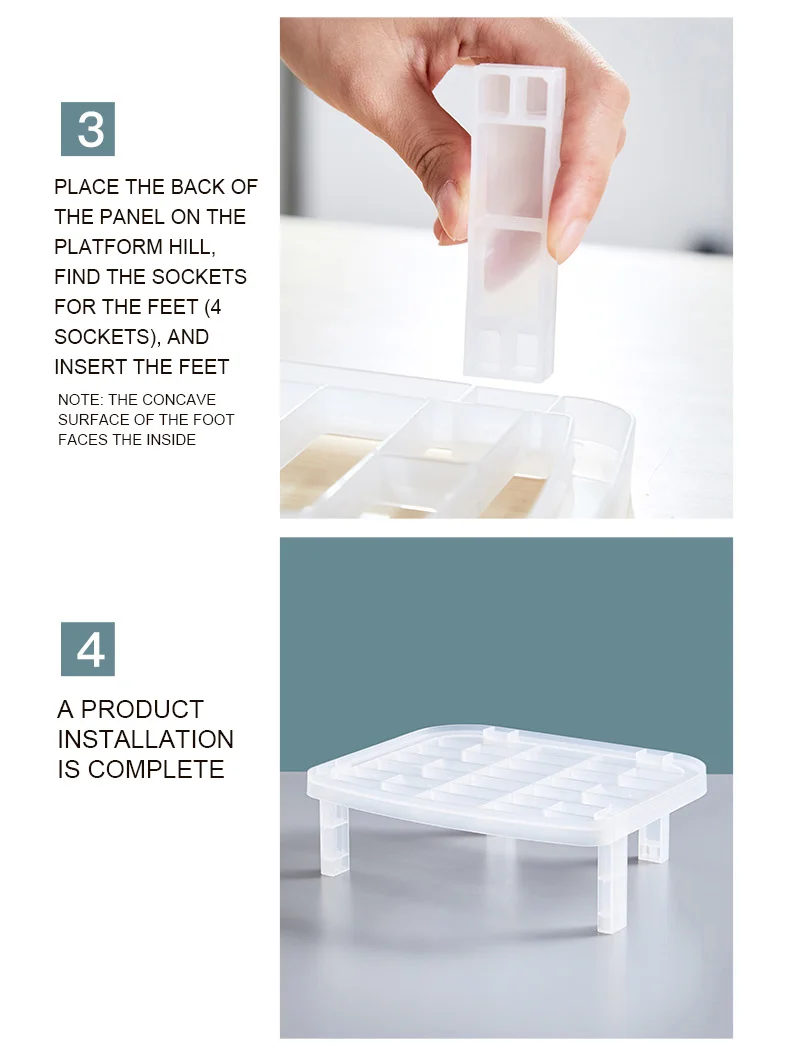 3

PLACE THE BACK OF THE PANEL ON THE PLATFORM HILL, FIND THE SOCKETS FOR THE FEET (4 SOCKETS), AND INSERT THE FEET

NOTE: THE CONCAVE SURFACE OF THE FOOT FACES THE INSIDE

4

A PRODUCT INSTALLATION IS COMPLETE