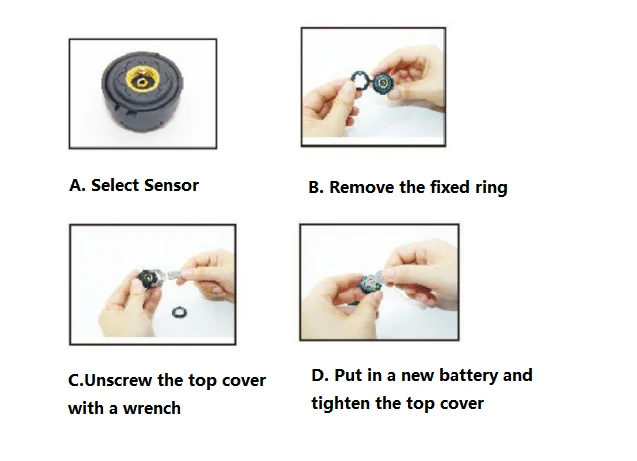 A. Select Sensor

B. Remove the fixed ring

C.Unscrew the top cover with a wrench

D. Put in a new battery and tighten the top cover