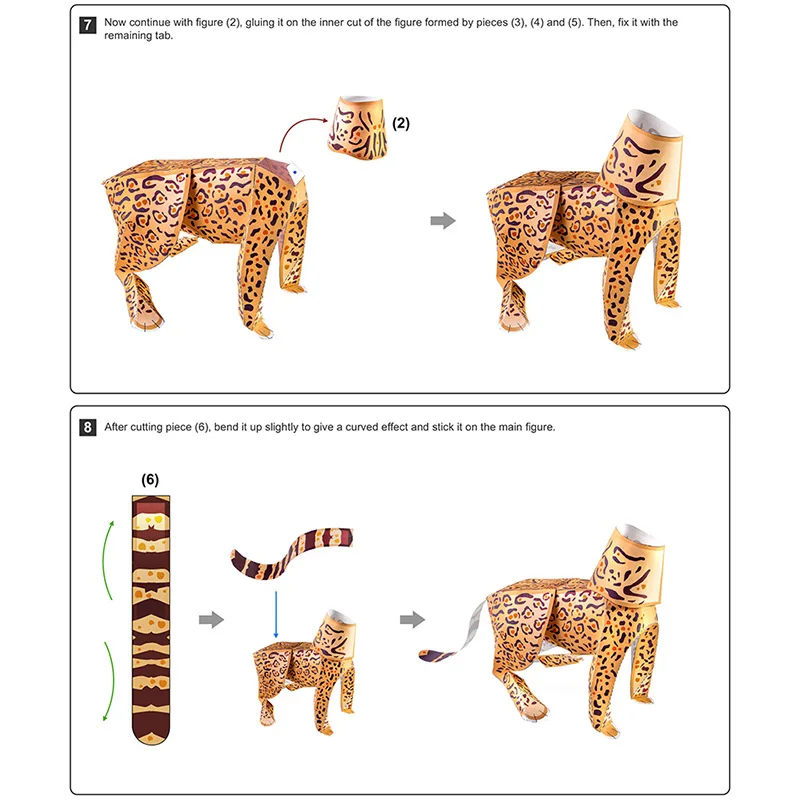 7 Now continue with figure (2), gluing it on the inner cut of the figure formed by pieces (3), (4) and (5). Then, fix it with the remaining tab.

(2)

8 After cutting piece (6), bend it up slightly to give a curved effect and stick it on the main figure.

(6)