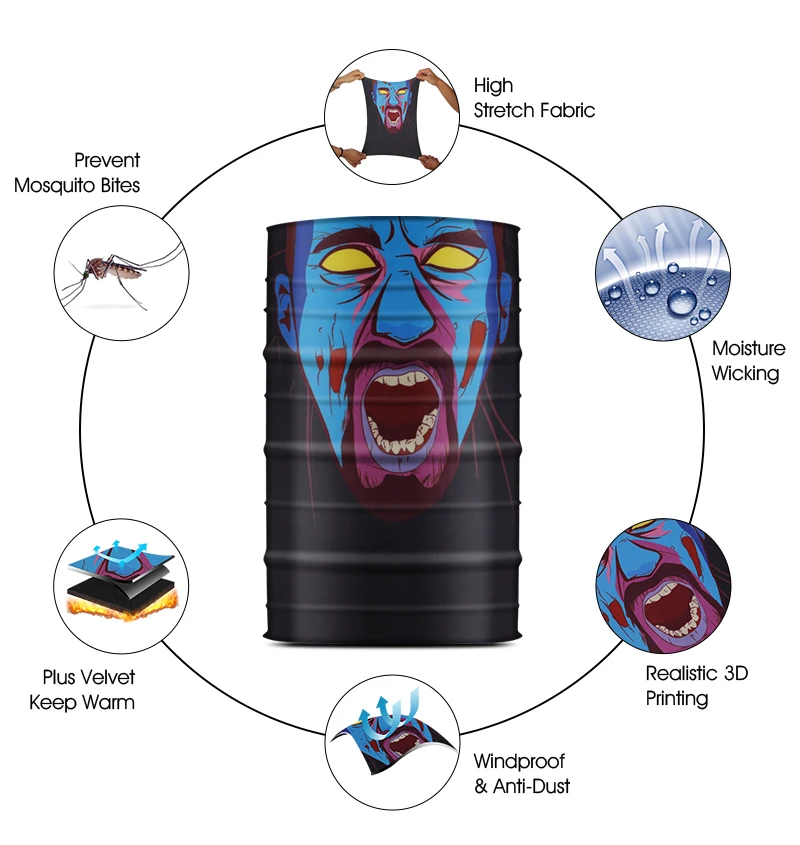 High
Stretch Fabric

Prevent
Mosquito Bites

Moisture
Wicking

Plus Velvet
Keep Warm

Realistic 3D
Printing

Windproof
& Anti-Dust