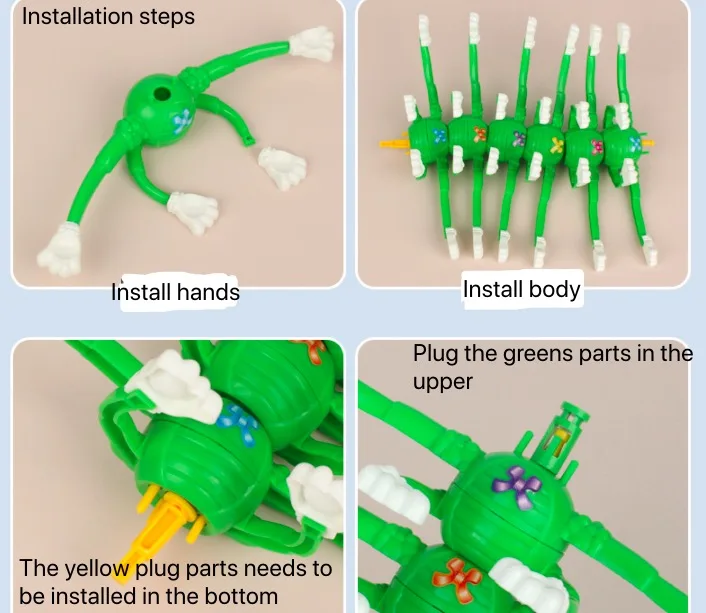 Installation steps

Install hands

Install body

The yellow plug parts needs to be installed in the bottom

Plug the greens parts in the upper