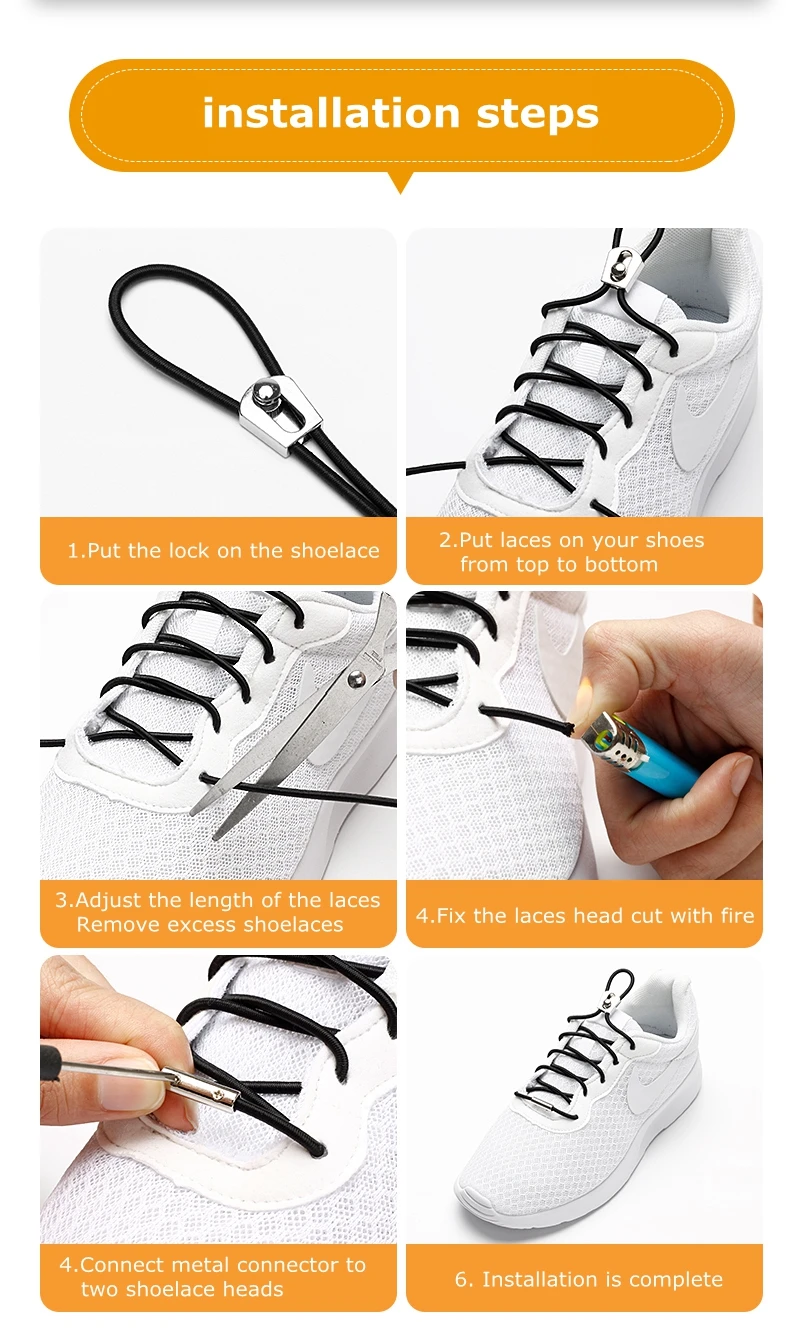 installation steps

1.Put the lock on the shoelace

2.Put laces on your shoes from top to bottom

3.Adjust the length of the laces Remove excess shoelaces

4.Fix the laces head cut with fire

4.Connect metal connector to two shoelace heads

6. Installation is complete