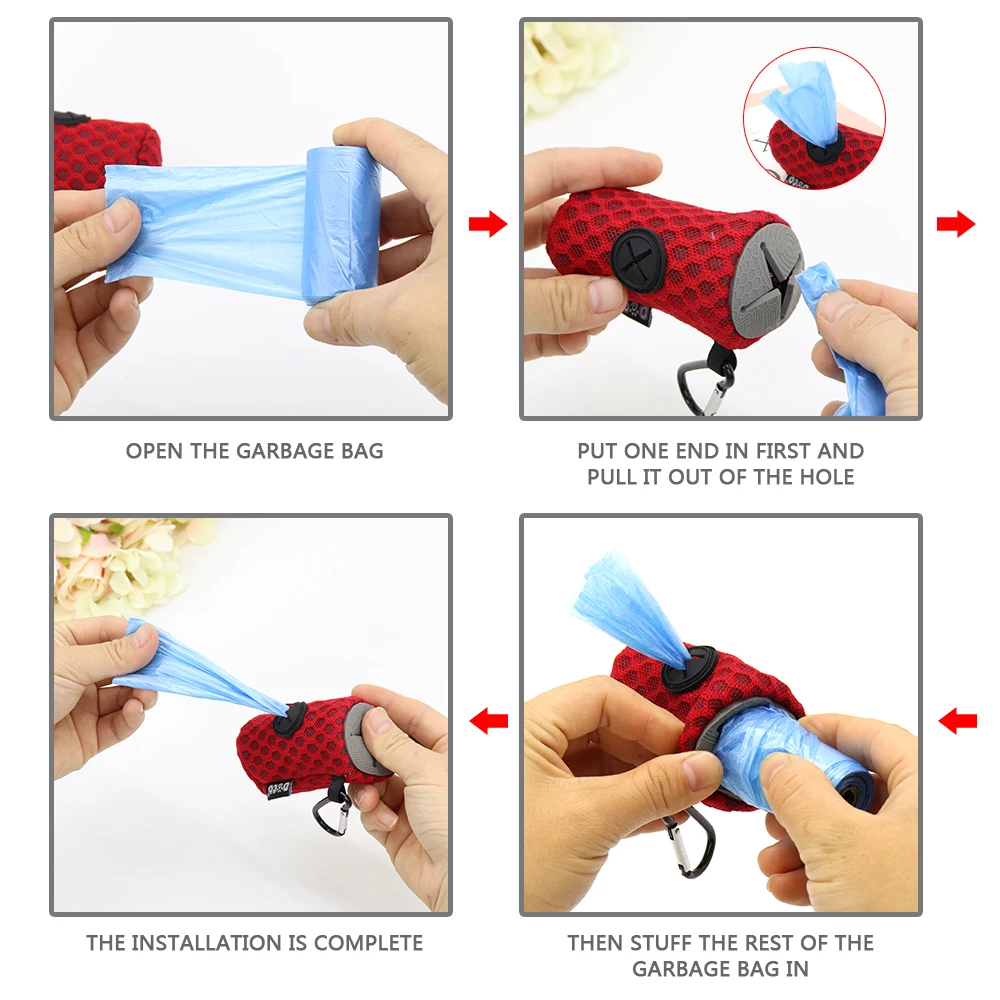 OPEN THE GARBAGE BAG

PUT ONE END IN FIRST AND PULL IT OUT OF THE HOLE

THE INSTALLATION IS COMPLETE

THEN STUFF THE REST OF THE GARBAGE BAG IN