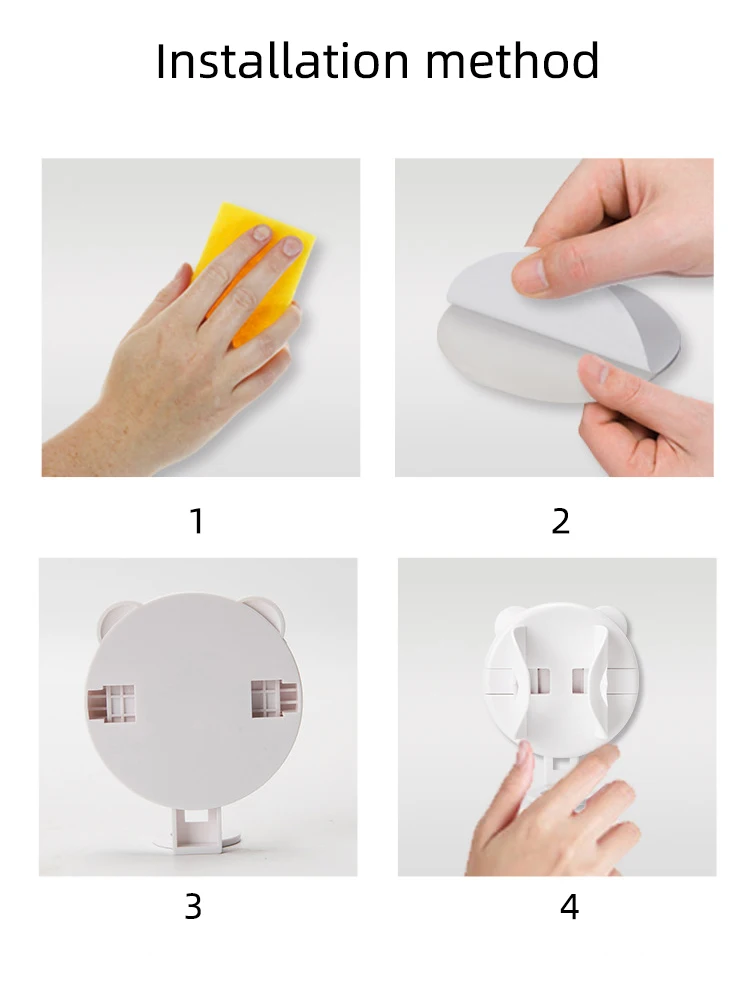 Installation method

1

2

3

4