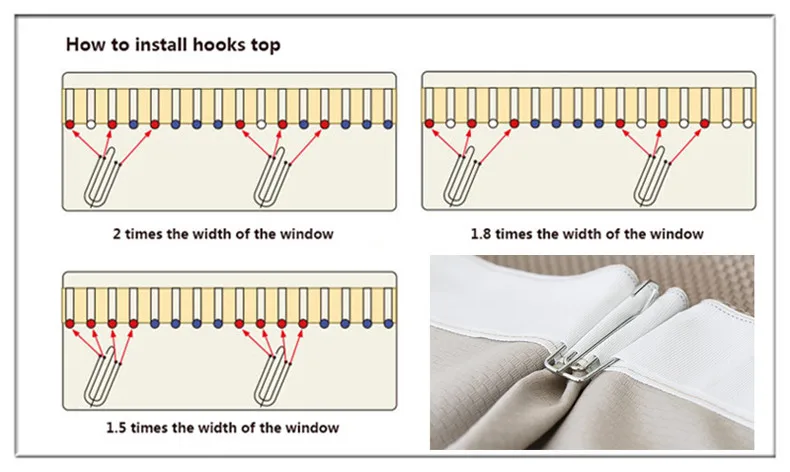 How to install hooks top

2 times the width of the window

1.8 times the width of the window

1.5 times the width of the window