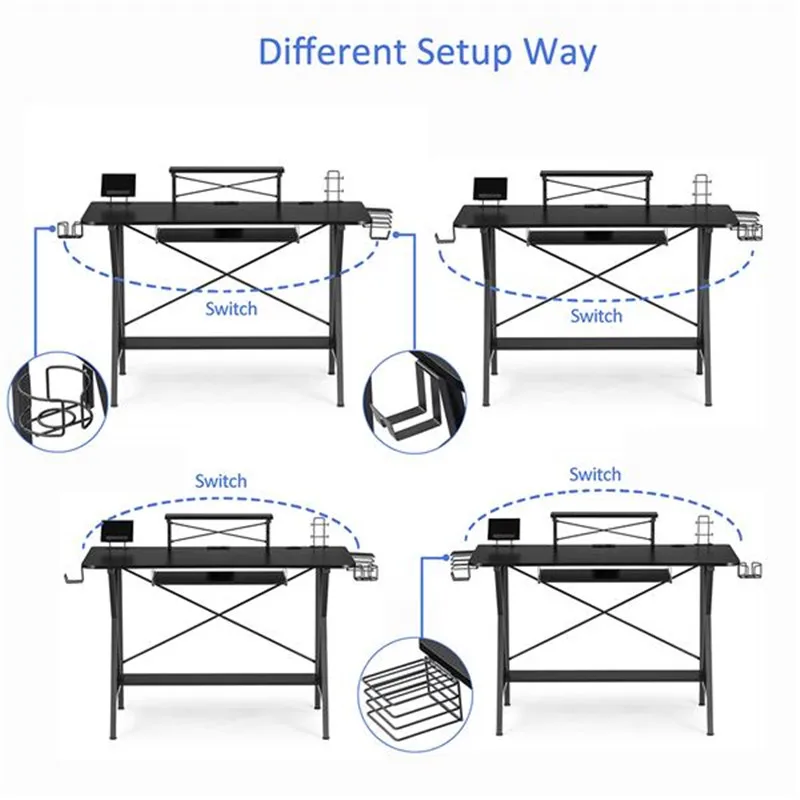 Different Setup Way

Switch

Switch

Switch

Switch