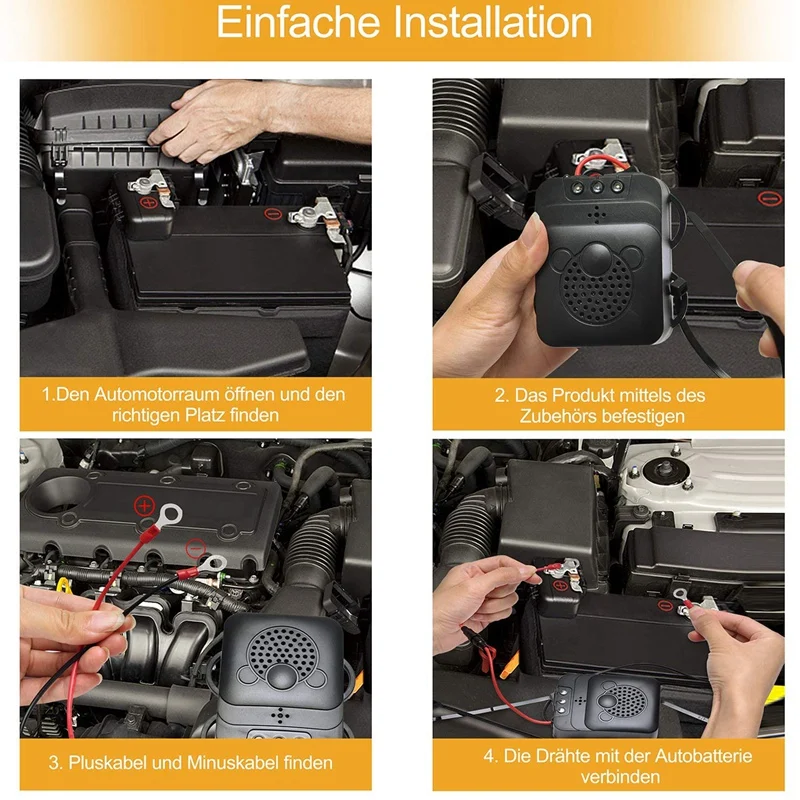 Einfache Installation

1.Den Automotorraum öffnen und den richtigen Platz finden

2. Das Produkt mittels des Zubehörs befestigen

3. Pluskabel und Minuskabel finden

4. Die Drähte mit der Autobatterie verbinden