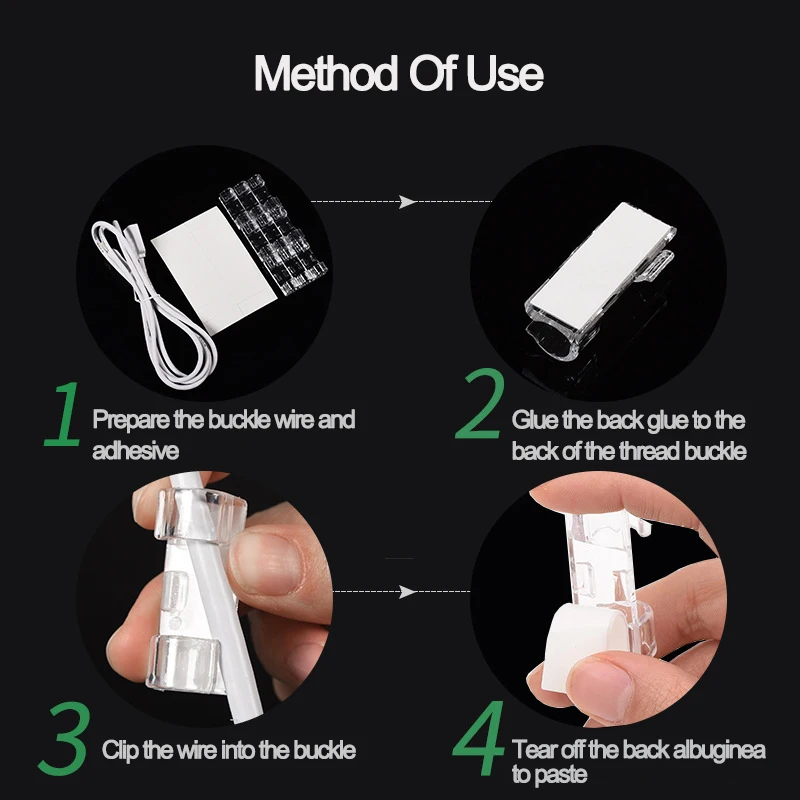 Method Of Use

1 Prepare the buckle wire and adhesive

2 Glue the back glue to the back of the thread buckle

3 Clip the wire into the buckle

4 Tear off the back albuginea to paste