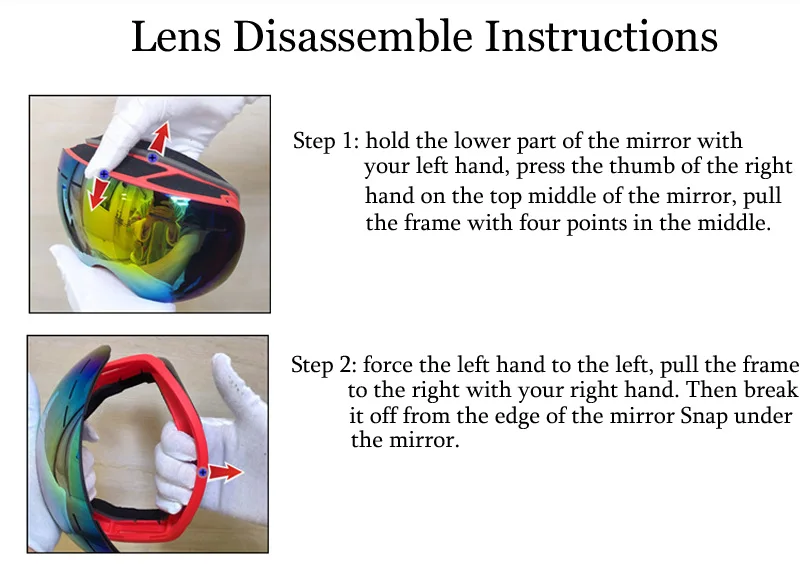 Lens Disassemble Instructions

Step 1: hold the lower part of the mirror with your left hand, press the thumb of the right hand on the top middle of the mirror, pull the frame with four points in the middle.

Step 2: force the left hand to the left, pull the frame to the right with your right hand. Then break it off from the edge of the mirror Snap under the mirror.