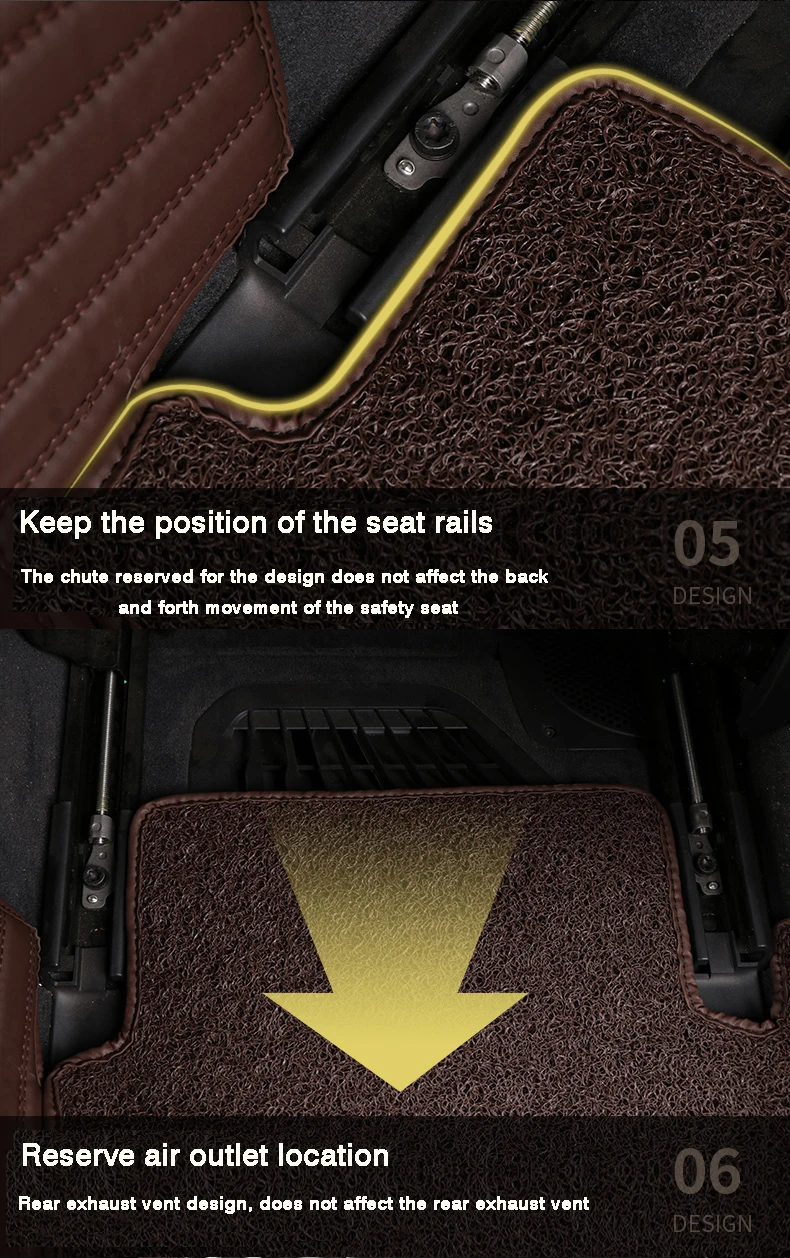 Keep the position of the seat rails

The chute reserved for the design does not affect the back and forth movement of the safety seat

05
DESIGN

Reserve air outlet location

Rear exhaust vent design, does not affect the rear exhaust vent

06
DESIGN