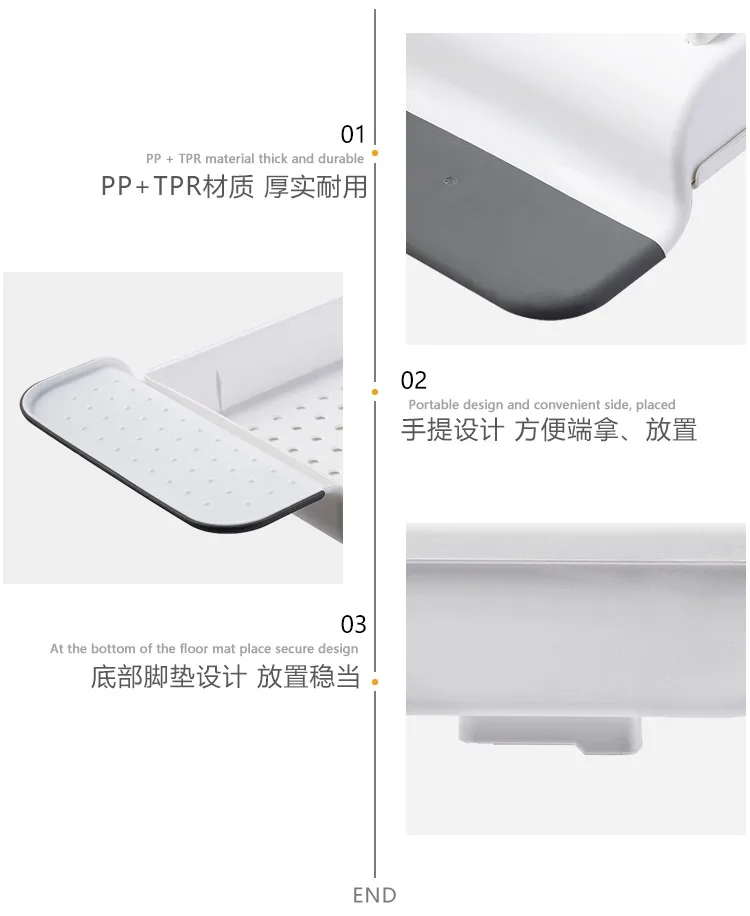 01
PP + TPR material thick and durable
PP+TPR材质 厚实耐用

02
Portable design and convenient side, placed
手提设计 方便端拿、放置

03
At the bottom of the floor mat place secure design
底部脚垫设计 放置稳当

END