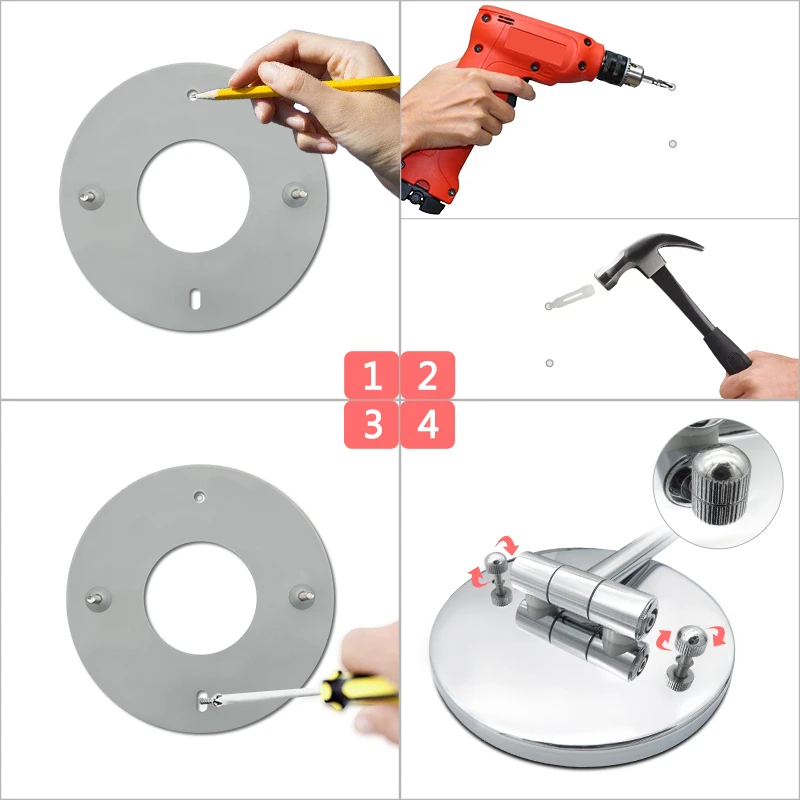 1 2
3 4