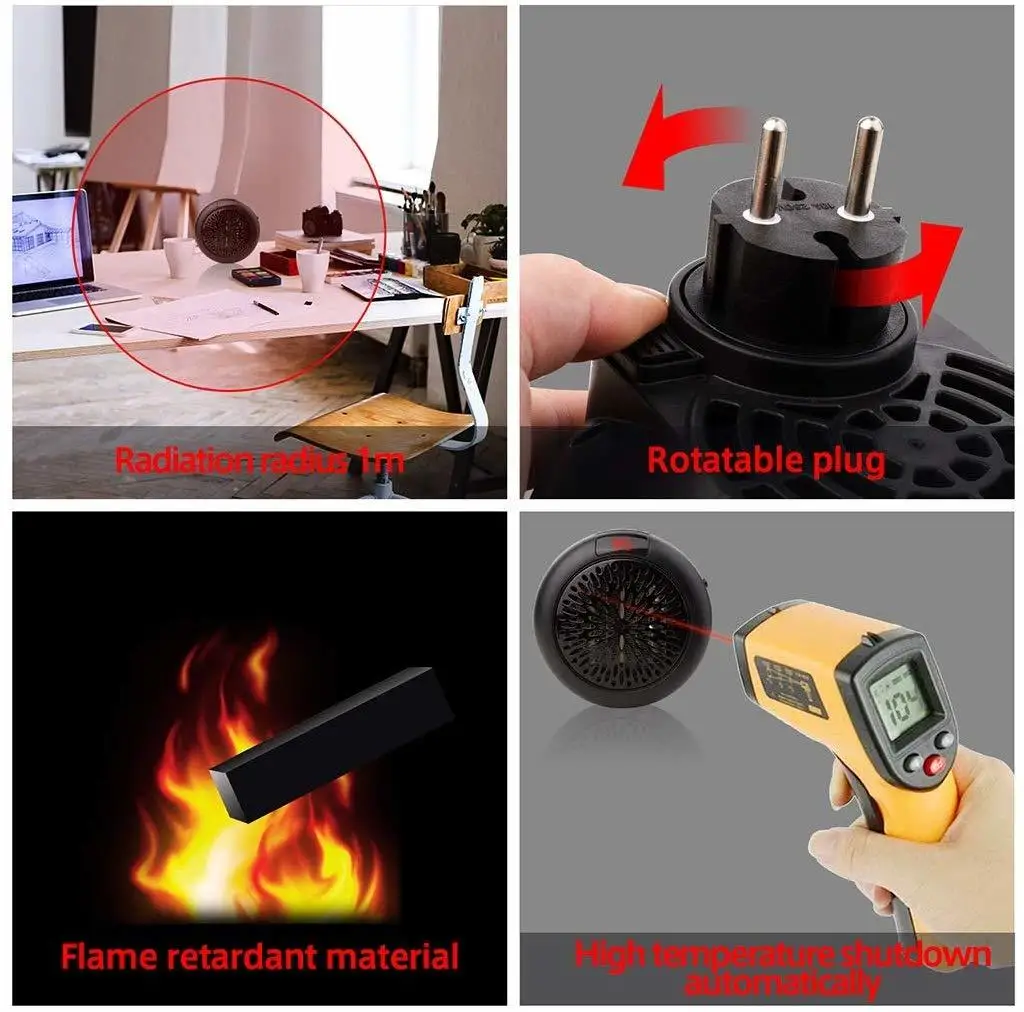 Radiation radius 1m

Rotatable plug

Flame retardant material

104

High temperature shutdown automatically