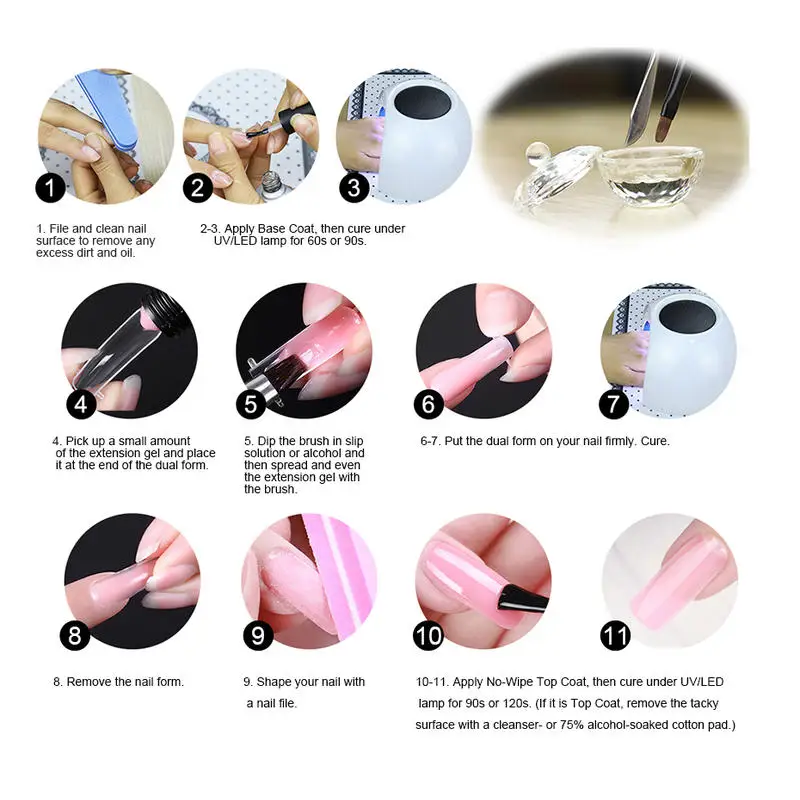 1

2

3

1. File and clean nail surface to remove any excess dirt and oil.

2-3. Apply Base Coat, then cure under UV/LED lamp for 60s or 90s.

4

5

6

7

4. Pick up a small amount of the extension gel and place it at the end of the dual form.

5. Dip the brush in slip solution or alcohol and then spread and even the extension gel with the brush.

6-7. Put the dual form on your nail firmly. Cure.

8

9

10

11

8. Remove the nail form.

9. Shape your nail with a nail file.

10-11. Apply No-Wipe Top Coat, then cure under UV/LED lamp for 90s or 120s. (If it is Top Coat, remove the tacky surface with a cleanser- or 75% alcohol-soaked cotton pad.)