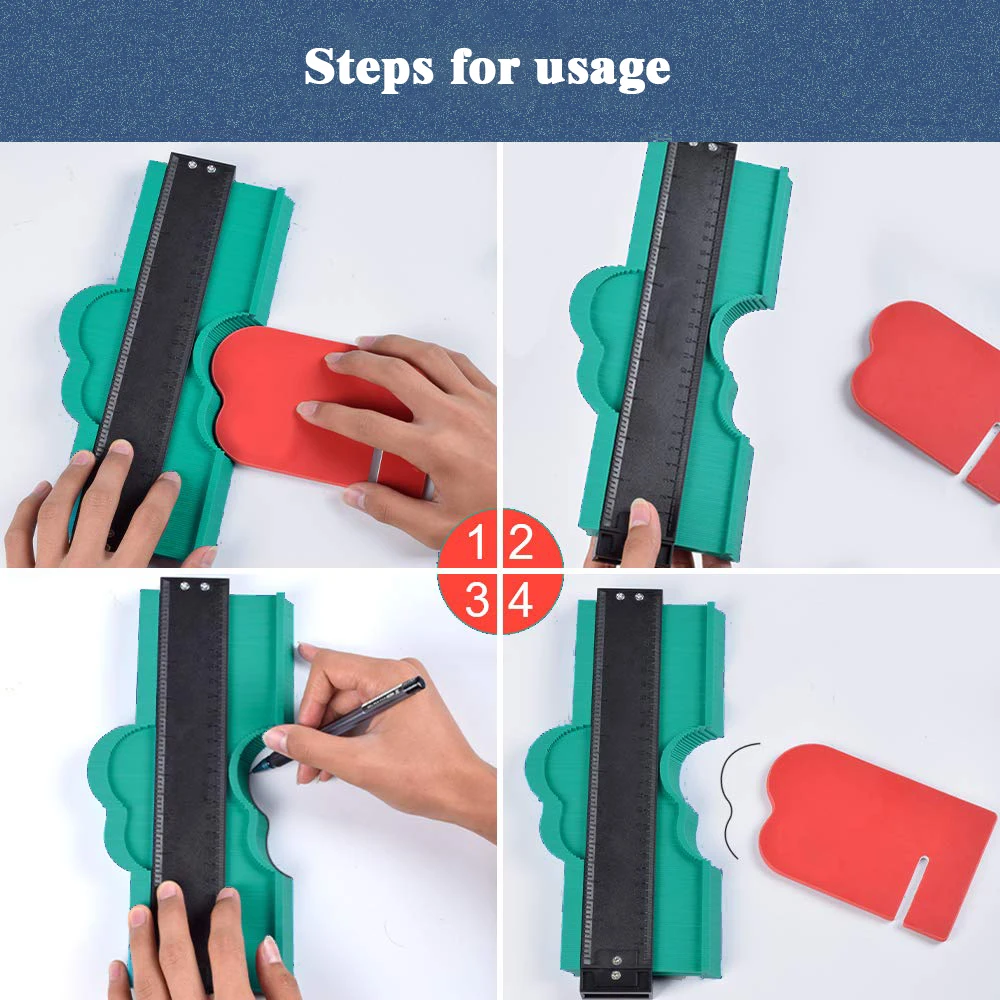 Steps for usage

1 2
3 4