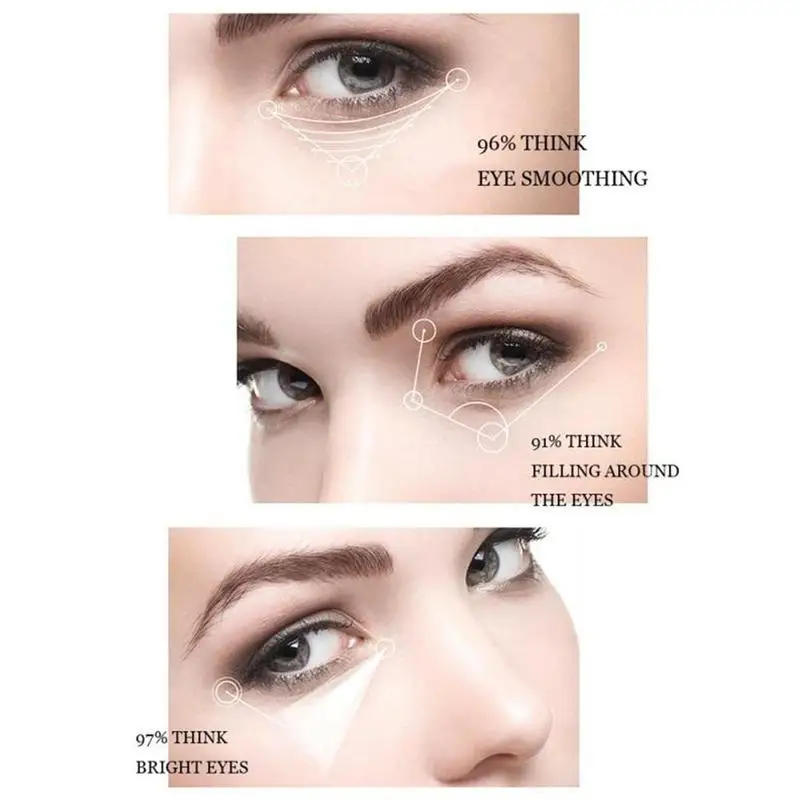 96% THINK
EYE SMOOTHING

91% THINK
FILLING AROUND
THE EYES

97% THINK
BRIGHT EYES