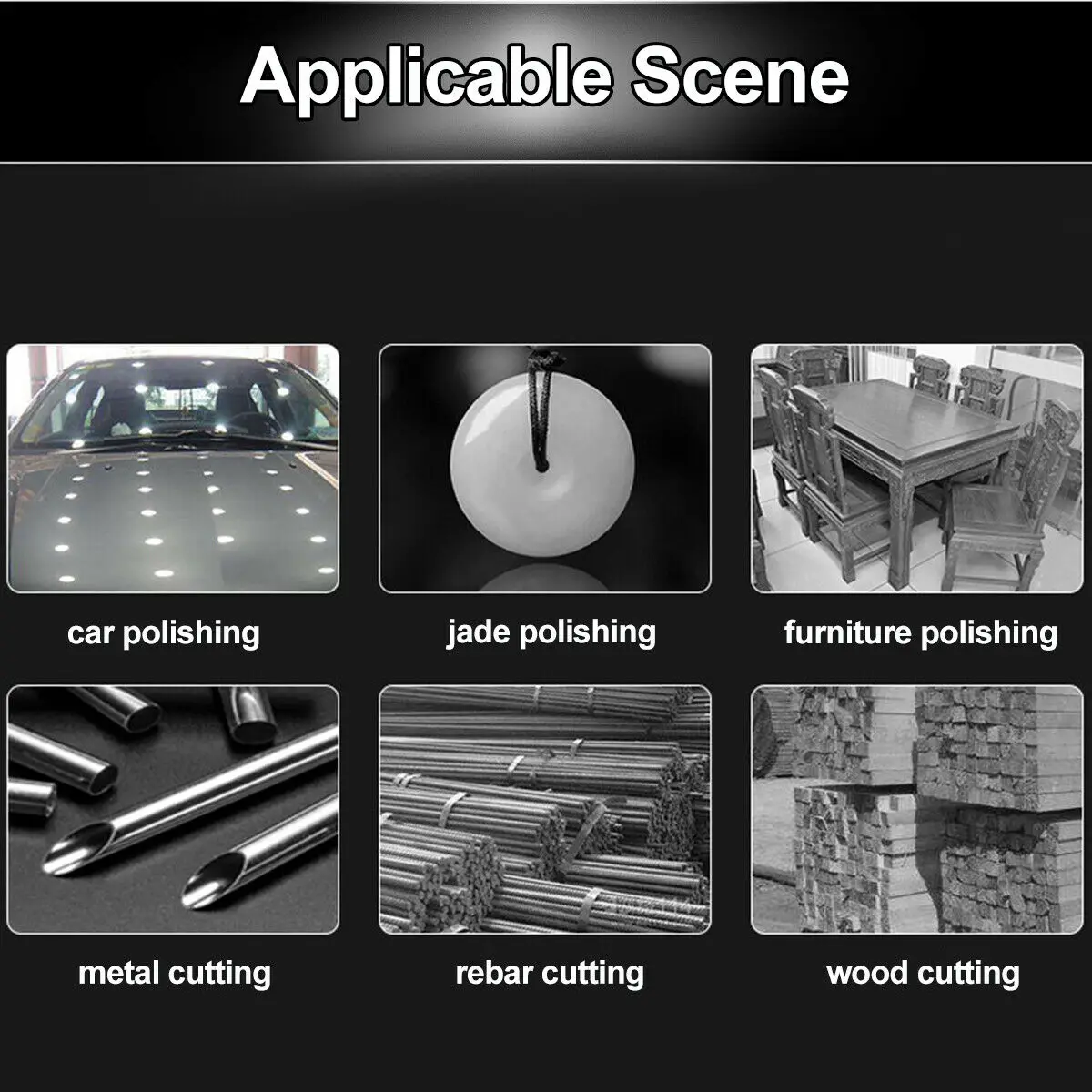 Applicable Scene

car polishing

jade polishing

furniture polishing

metal cutting

rebar cutting

wood cutting