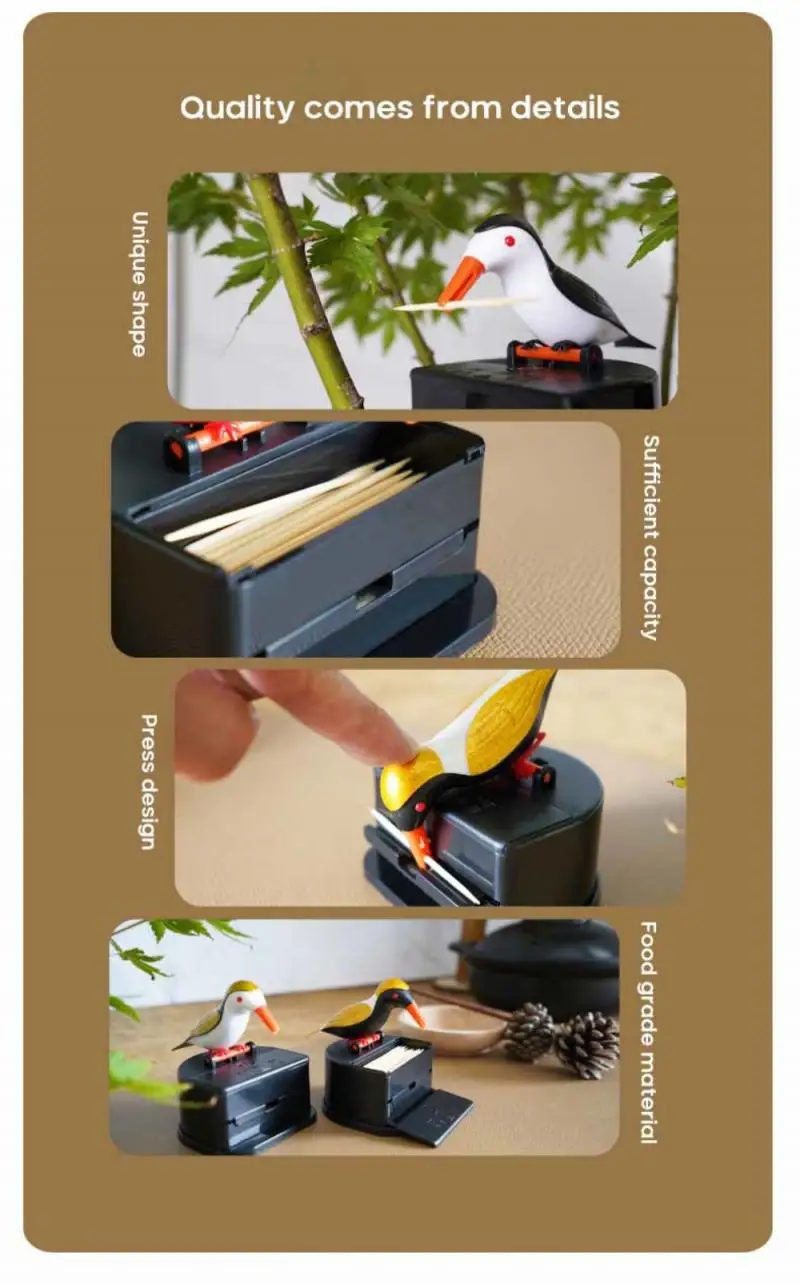 Quality comes from details

Unique shape

Sufficient capacity

Press design

Food grade material