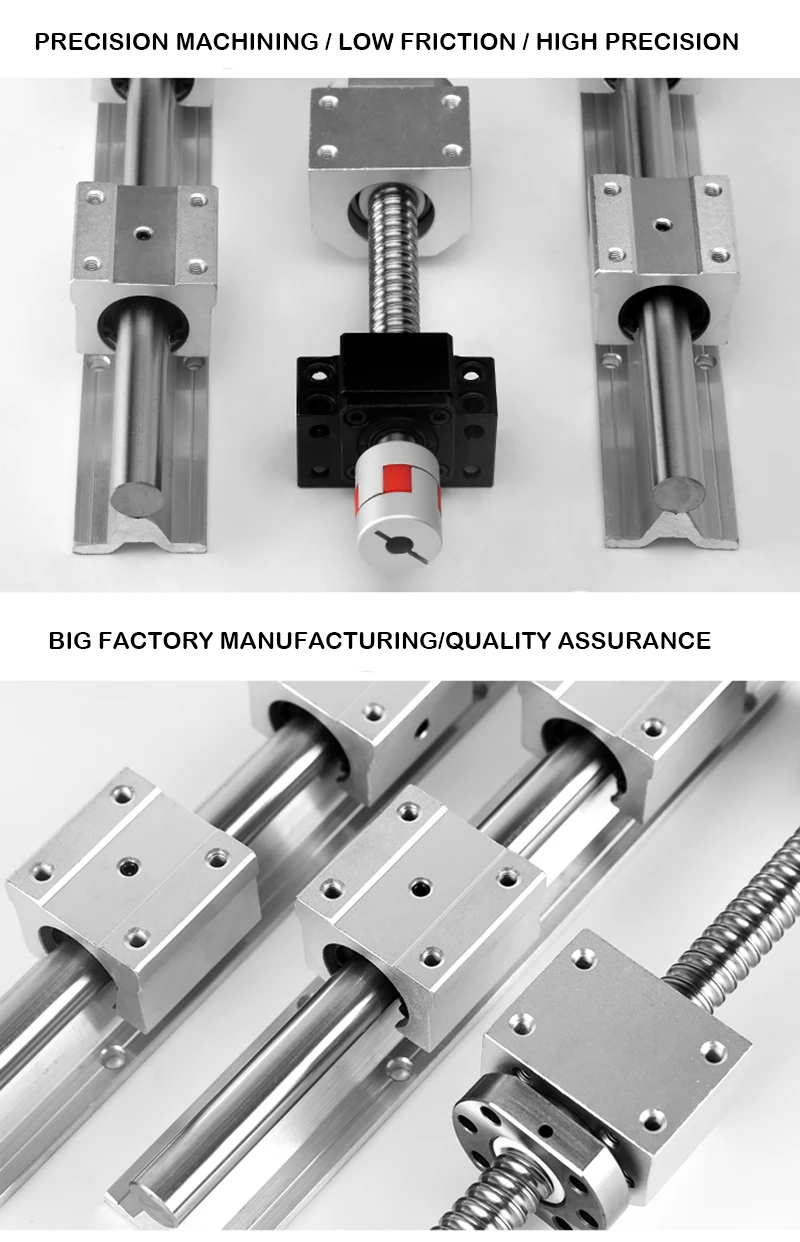 PRECISION MACHINING / LOW FRICTION / HIGH PRECISION

BIG FACTORY MANUFACTURING/QUALITY ASSURANCE