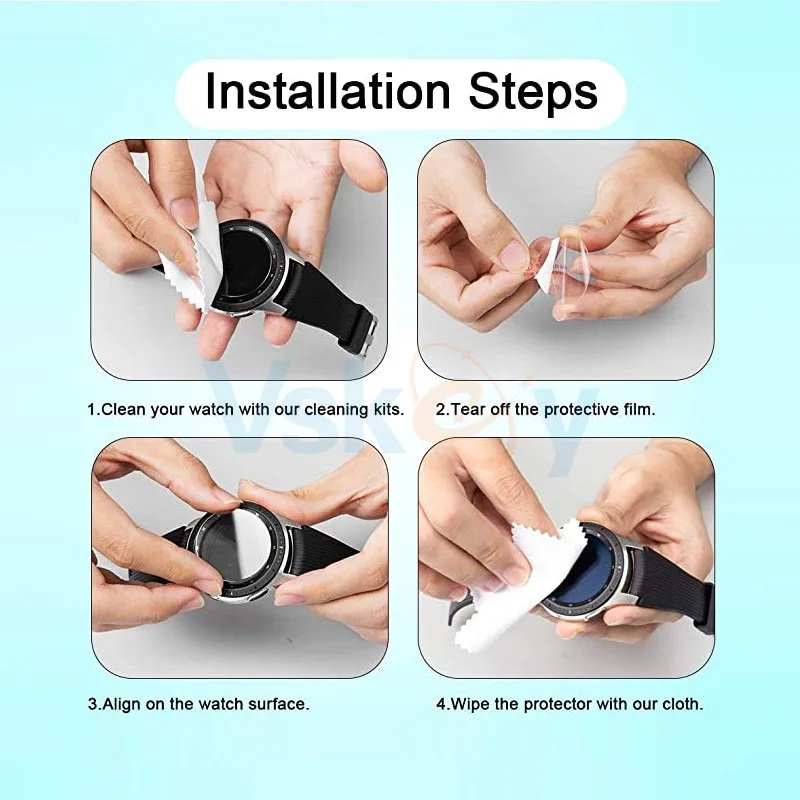 Installation Steps

1.Clean your watch with our cleaning kits.

2.Tear off the protective film.

Vskey

3.Align on the watch surface.

4.Wipe the protector with our cloth.