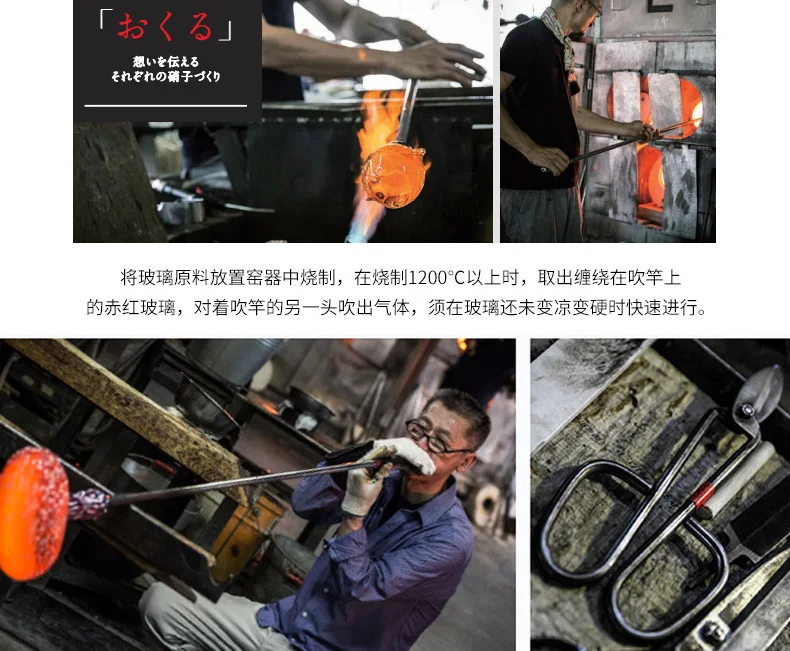 「おくる」

想いを伝える
それぞれの硝子づくり

将玻璃原料放置窑器中烧制，在烧制1200°C以上时，取出缠绕在吹竿上的赤红玻璃，对着吹竿的另一头吹出气体，须在玻璃还未变凉变硬时快速进行。