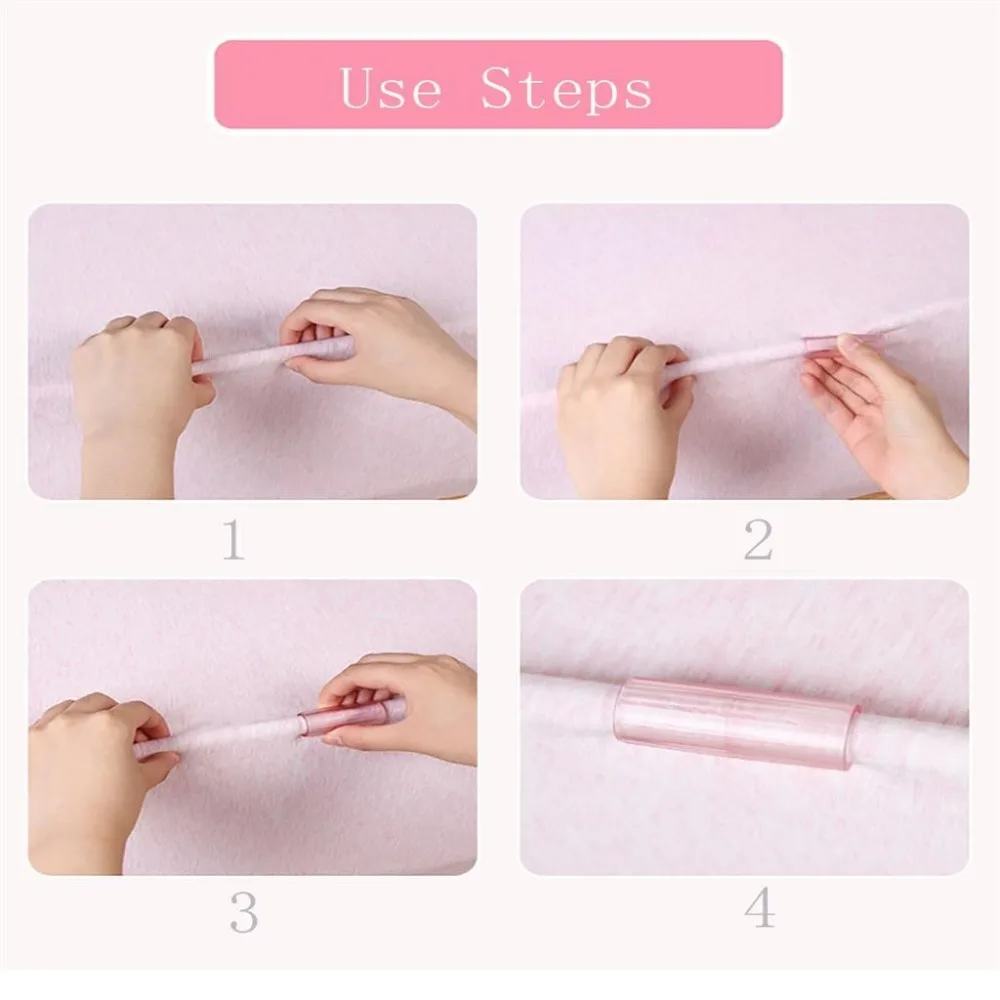 Use Steps

1

2

3

4