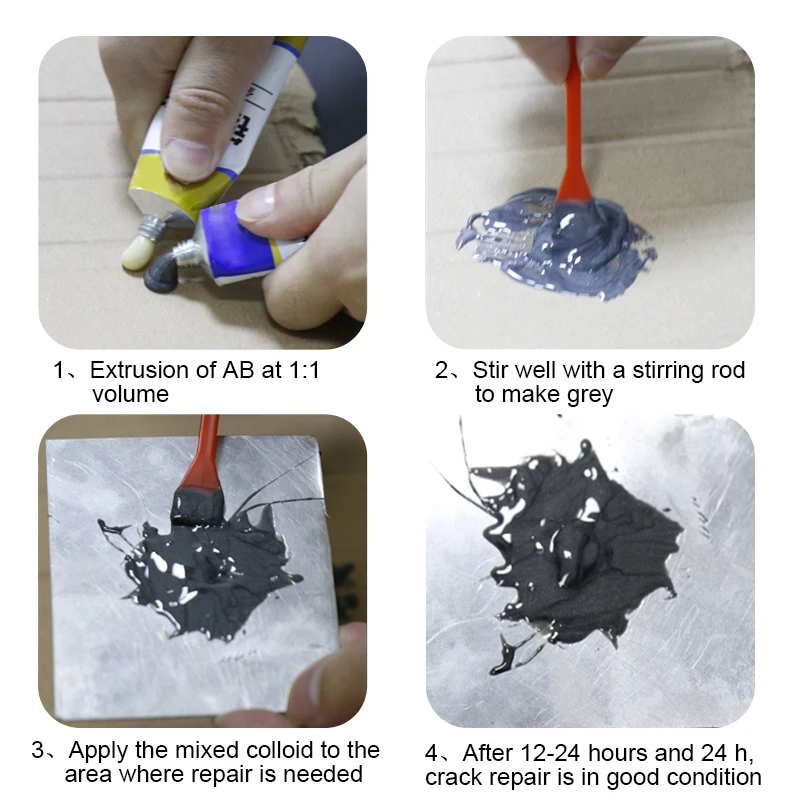 1、Extrusion of AB at 1:1 volume

2、Stir well with a stirring rod to make grey

3、Apply the mixed colloid to the area where repair is needed

4、After 12-24 hours and 24 h, crack repair is in good condition