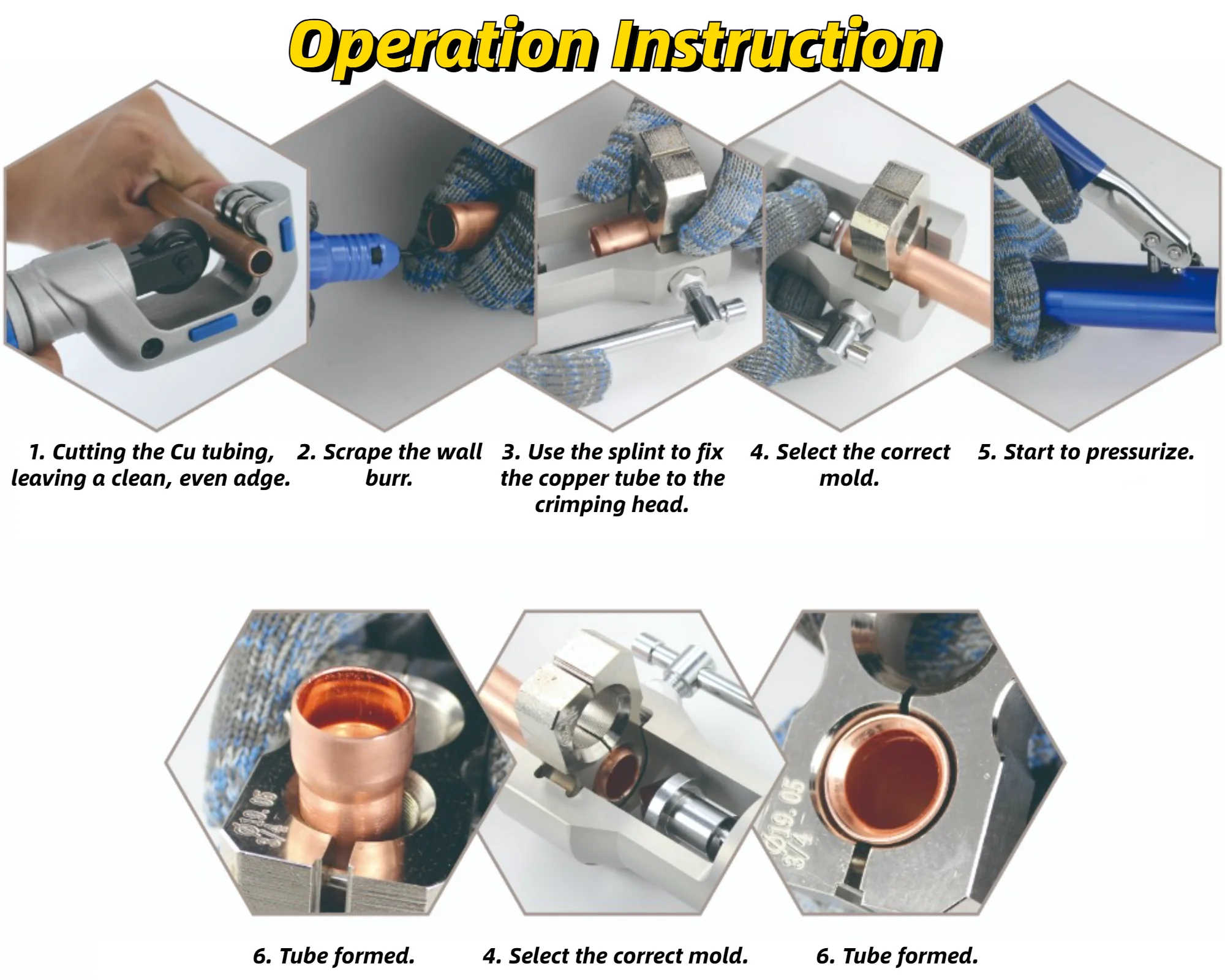 Operation Instruction

1. Cutting the Cu tubing, leaving a clean, even adge.

2. Scrape the wall burr.

3. Use the splint to fix the copper tube to the crimping head.

4. Select the correct mold.

5. Start to pressurize.

Ø19.05
3/4

Ø19.05
3/4

6. Tube formed.

4. Select the correct mold.

6. Tube formed.